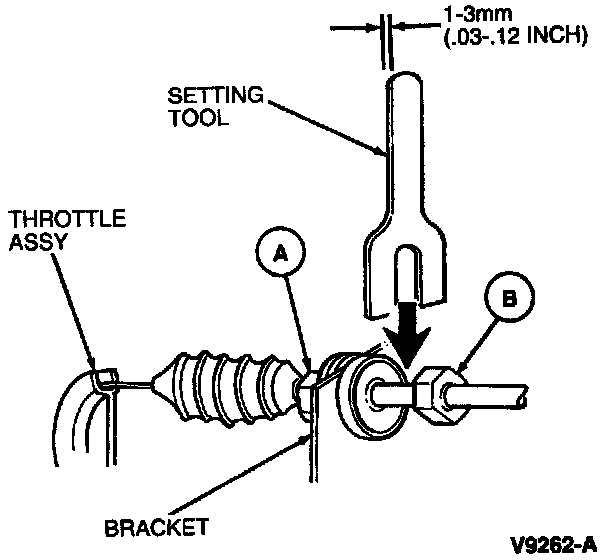 1-3mm
(.03-.12 INCH)

SETTING
TOOL

THROTTLE
ASSY

A

B

BRACKET

V9262-A