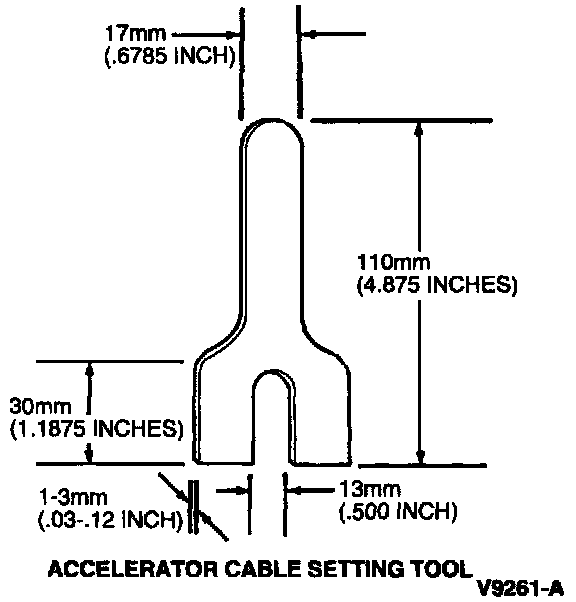 17mm
(.6785 INCH)

110mm
(4.875 INCHES)

30mm
(1.1875 INCHES)

1-3mm
(.03-.12 INCH)

13mm
(.500 INCH)

ACCELERATOR CABLE SETTING TOOL

V9261-A