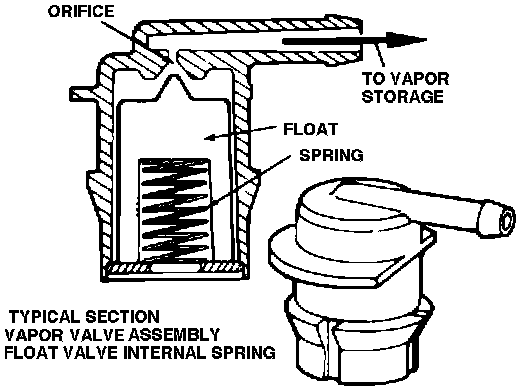 ORIFICE

TO VAPOR STORAGE

FLOAT

SPRING

TYPICAL SECTION
VAPOR VALVE ASSEMBLY
FLOAT VALVE INTERNAL SPRING