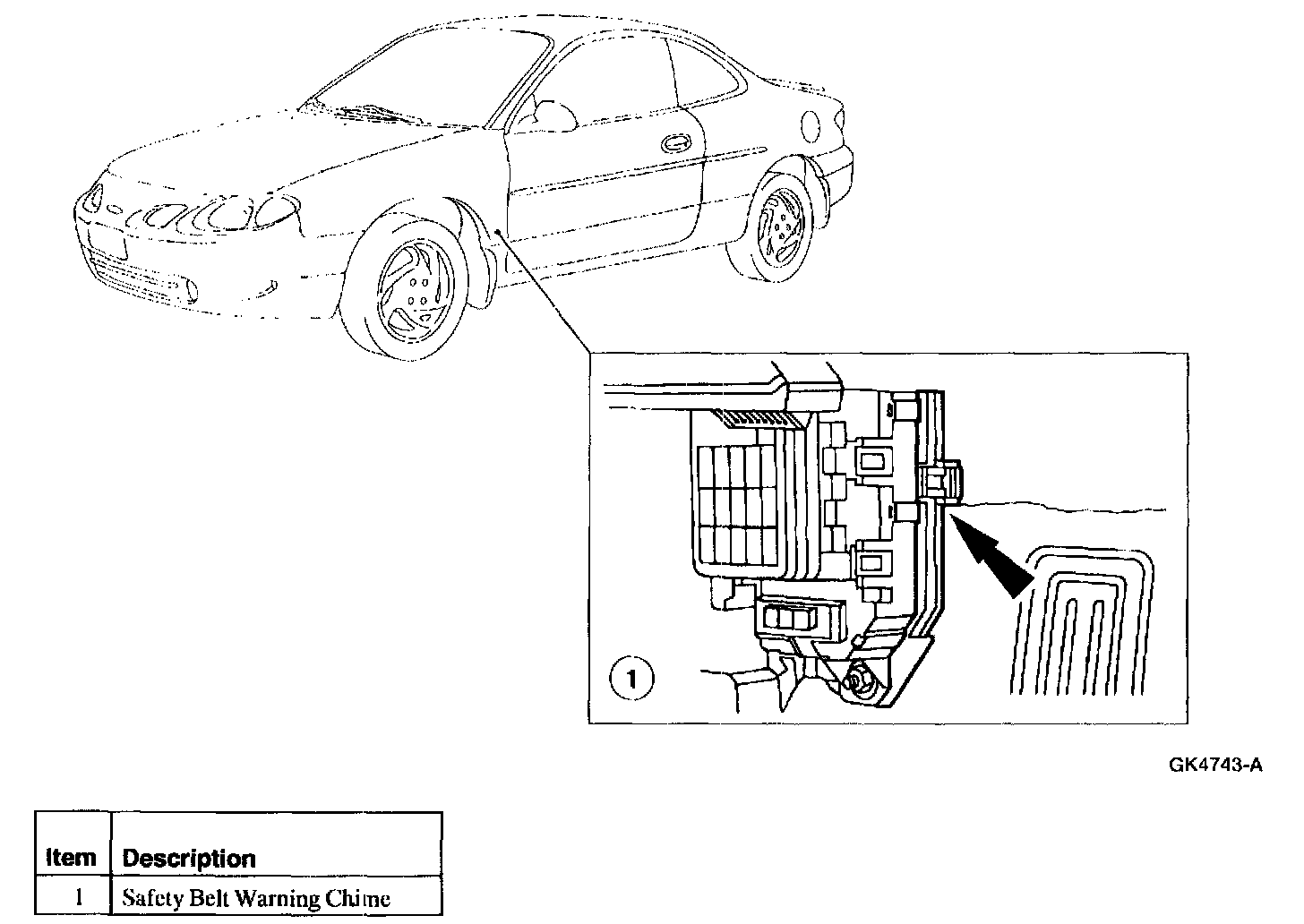 1

GK4743-A

| Item | Description |
|---|---|
| 1 | Safety Belt Warning Chime |