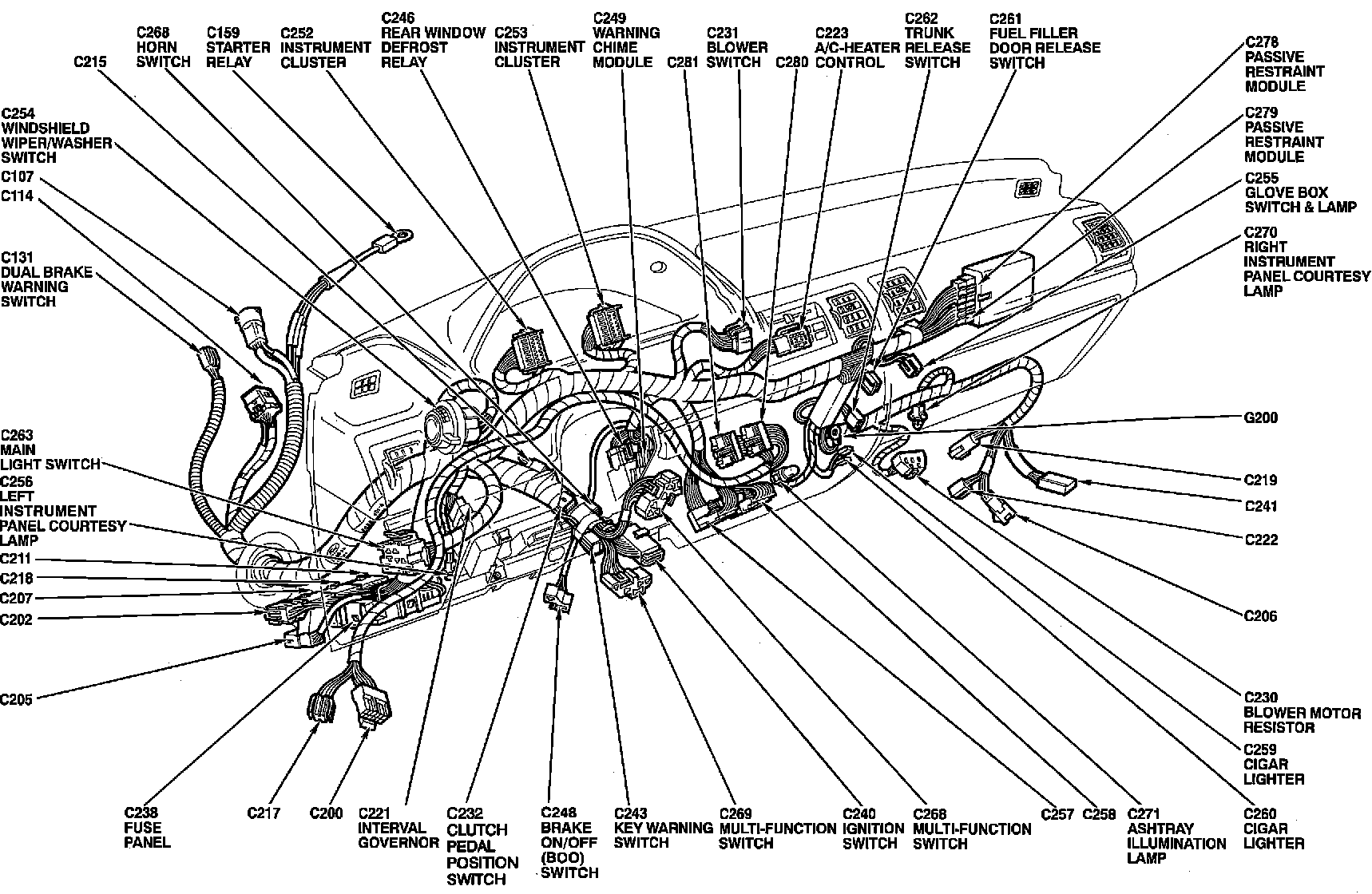 C215

C268 HORN SWITCH

C159 STARTER RELAY

C252 INSTRUMENT CLUSTER

C246 REAR WINDOW DEFROST RELAY

C253 INSTRUMENT CLUSTER

C249 WARNING CHIME MODULE

C281

C231 BLOWER SWITCH

C280

C223 A/C-HEATER CONTROL

C262 TRUNK RELEASE SWITCH

C261 FUEL FILLER DOOR RELEASE SWITCH

C278 PASSIVE RESTRAINT MODULE

C279 PASSIVE RESTRAINT MODULE

C255 GLOVE BOX SWITCH & LAMP

C270 RIGHT INSTRUMENT PANEL COURTESY LAMP

C254 WINDSHIELD WIPER/WASHER SWITCH

C107

C114

C131 DUAL BRAKE WARNING SWITCH

C263 MAIN LIGHT SWITCH

C256 LEFT INSTRUMENT PANEL COURTESY LAMP

C211

C218

C207

C202

C205

G200

C219

C241

C222

C206

C230 BLOWER MOTOR RESISTOR

C259 CIGAR LIGHTER

C260 CIGAR LIGHTER

C238 FUSE PANEL

C217

C200

C221 INTERVAL GOVERNOR

C232 CLUTCH PEDAL POSITION SWITCH

C248 BRAKE ON/OFF (BOO) SWITCH

C243 KEY WARNING SWITCH

C269 MULTI-FUNCTION SWITCH

C240 IGNITION SWITCH

C268 MULTI-FUNCTION SWITCH

C257

C258

C271 ASHTRAY ILLUMINATION LAMP