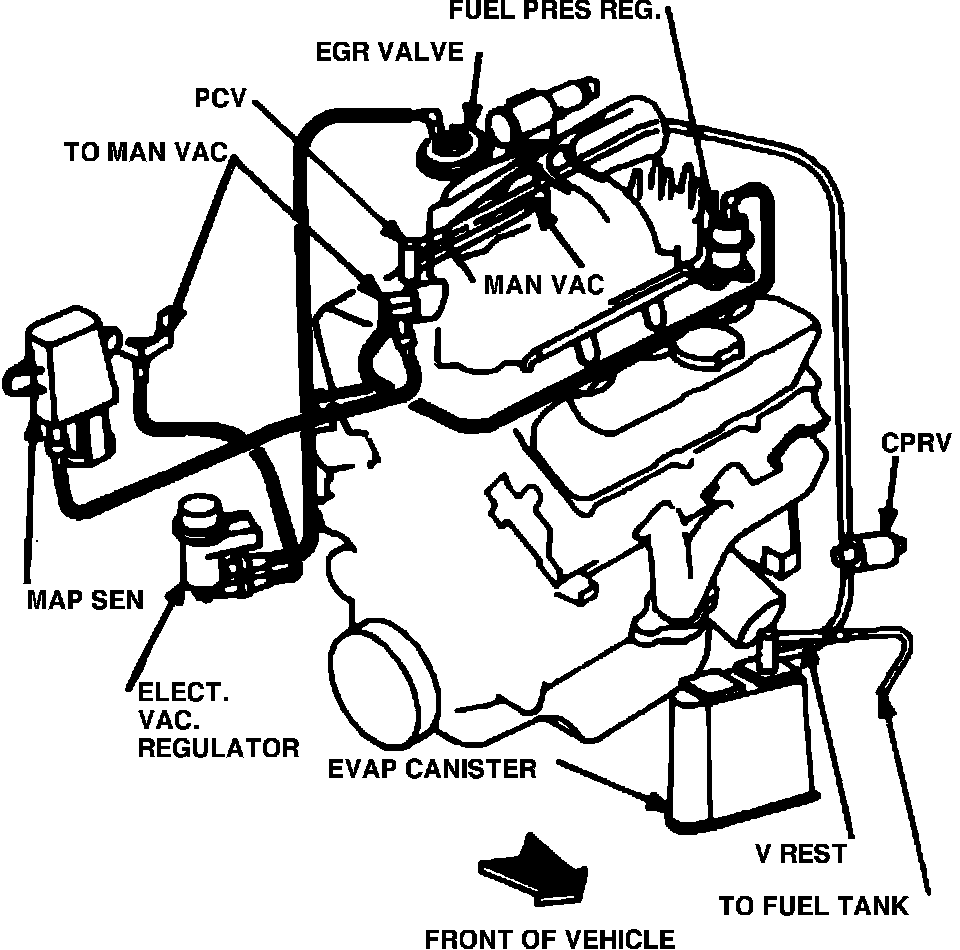 FUEL PRES REG.
EGR VALVE
PCV
TO MAN VAC
MAN VAC
CPRV
MAP SEN
ELECT.
VAC.
REGULATOR
EVAP CANISTER
V REST
TO FUEL TANK
FRONT OF VEHICLE