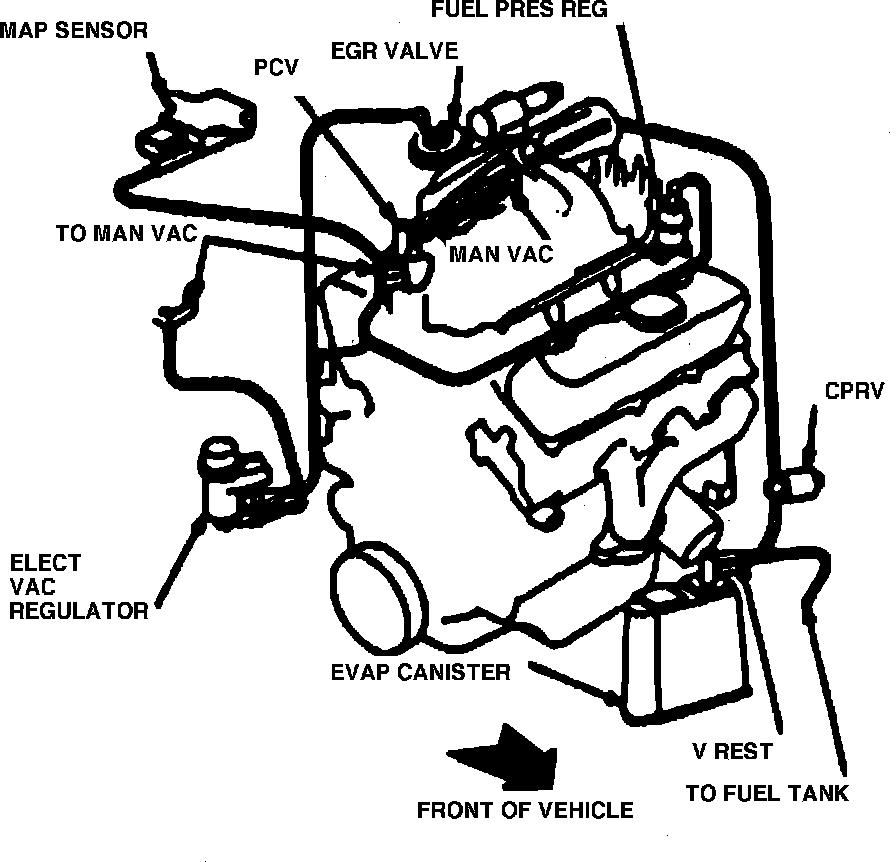 FUEL PRES REG
MAP SENSOR
EGR VALVE
PCV
TO MAN VAC
MAN VAC
CPRV
ELECT VAC REGULATOR
EVAP CANISTER
V REST
TO FUEL TANK
FRONT OF VEHICLE