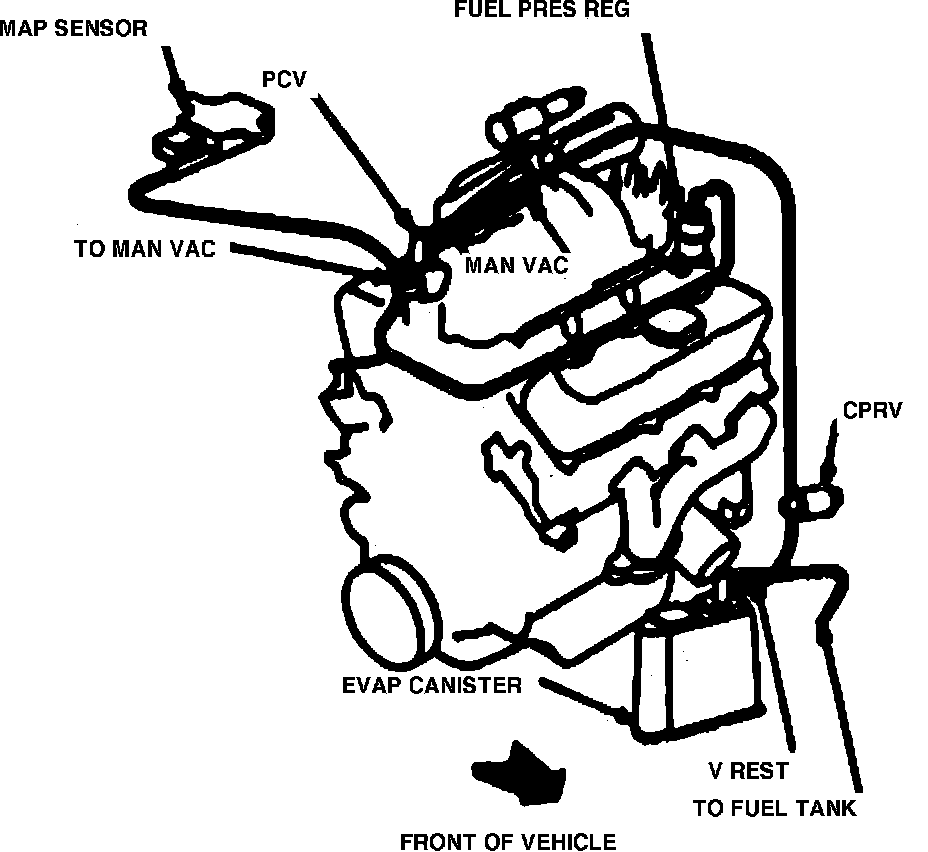 MAP SENSOR
FUEL PRES REG
PCV
TO MAN VAC
MAN VAC
CPRV
EVAP CANISTER
V REST
TO FUEL TANK
FRONT OF VEHICLE