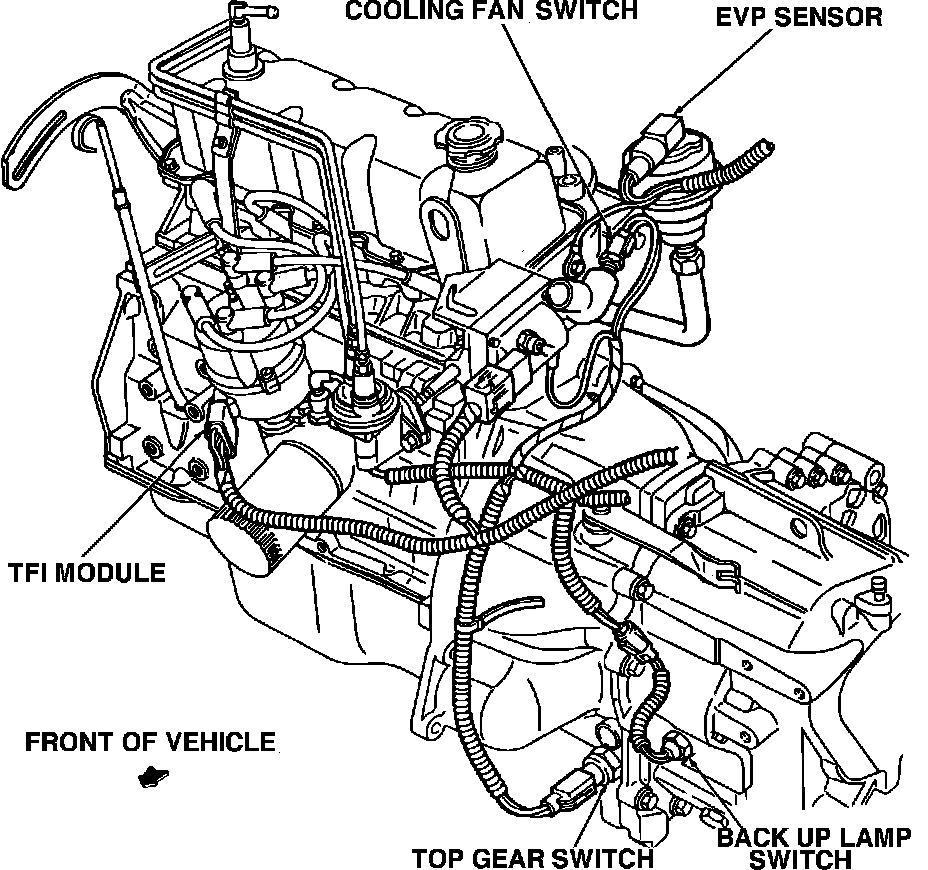 COOLING FAN SWITCH
EVP SENSOR
TFI MODULE
FRONT OF VEHICLE
TOP GEAR SWITCH
BACK UP LAMP SWITCH