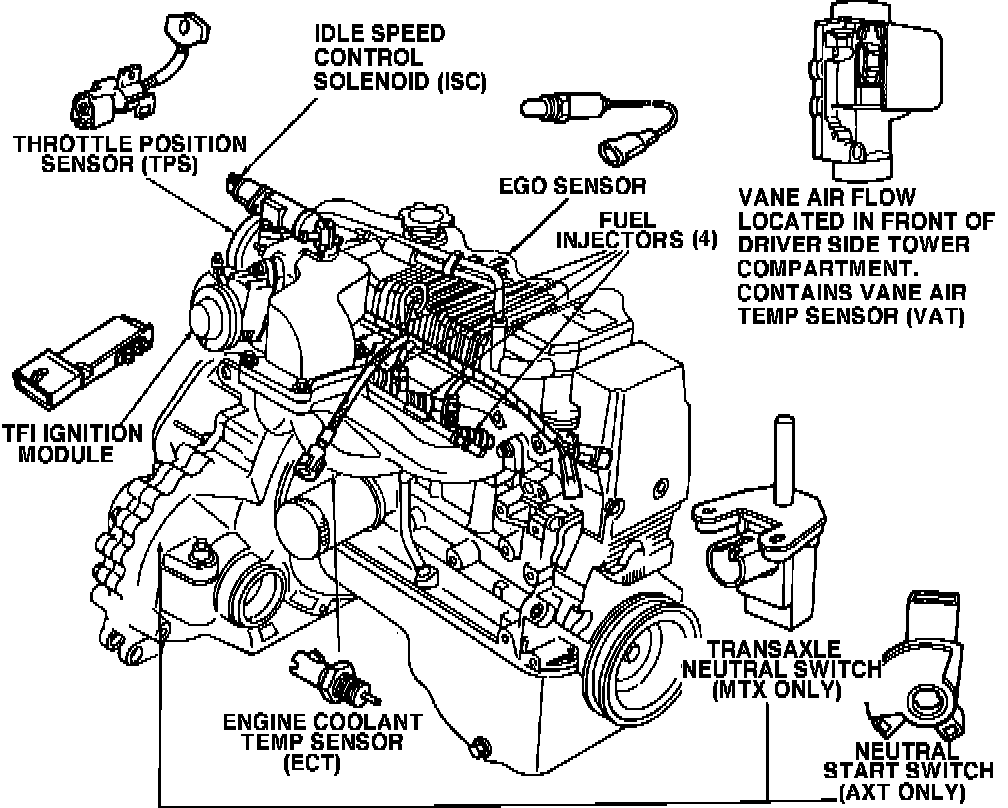 IDLE SPEED CONTROL SOLENOID (ISC)

THROTTLE POSITION SENSOR (TPS)

EGO SENSOR

FUEL INJECTORS (4)

VANE AIR FLOW LOCATED IN FRONT OF DRIVER SIDE TOWER COMPARTMENT. CONTAINS VANE AIR TEMP SENSOR (VAT)

TFI IGNITION MODULE

TRANSAXLE NEUTRAL SWITCH (MTX ONLY)

ENGINE COOLANT TEMP SENSOR (ECT)

NEUTRAL START SWITCH (AXT ONLY)