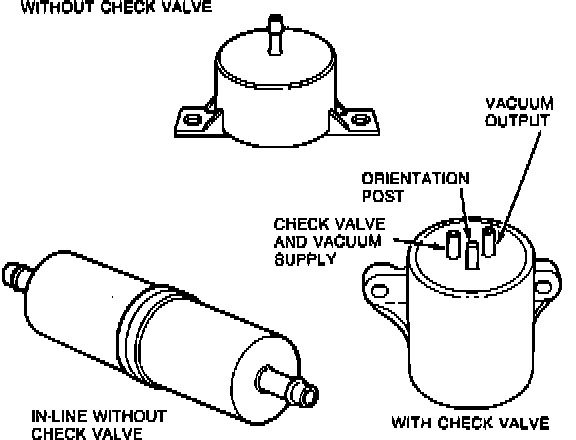 WITHOUT CHECK VALVE

VACUUM OUTPUT

ORIENTATION POST

CHECK VALVE AND VACUUM SUPPLY

IN-LINE WITHOUT CHECK VALVE

WITH CHECK VALVE