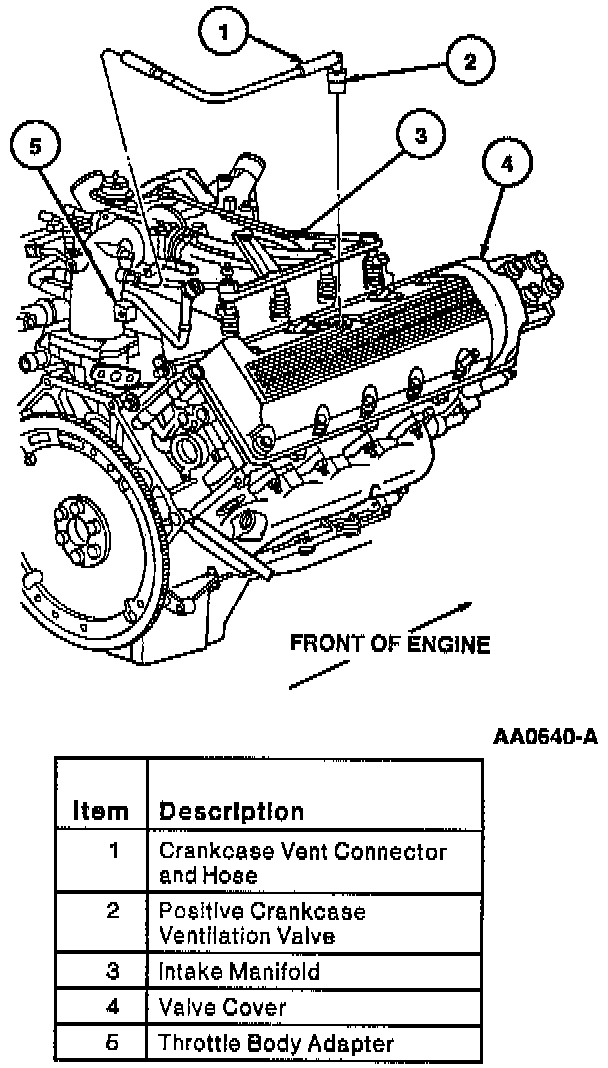 1
2
5
3
4

FRONT OF ENGINE

AA0640-A

| Item | Description |
|---|---|
| 1 | Crankcase Vent Connector and Hose |
| 2 | Positive Crankcase Ventilation Valve |
| 3 | Intake Manifold |
| 4 | Valve Cover |
| 5 | Throttle Body Adapter |