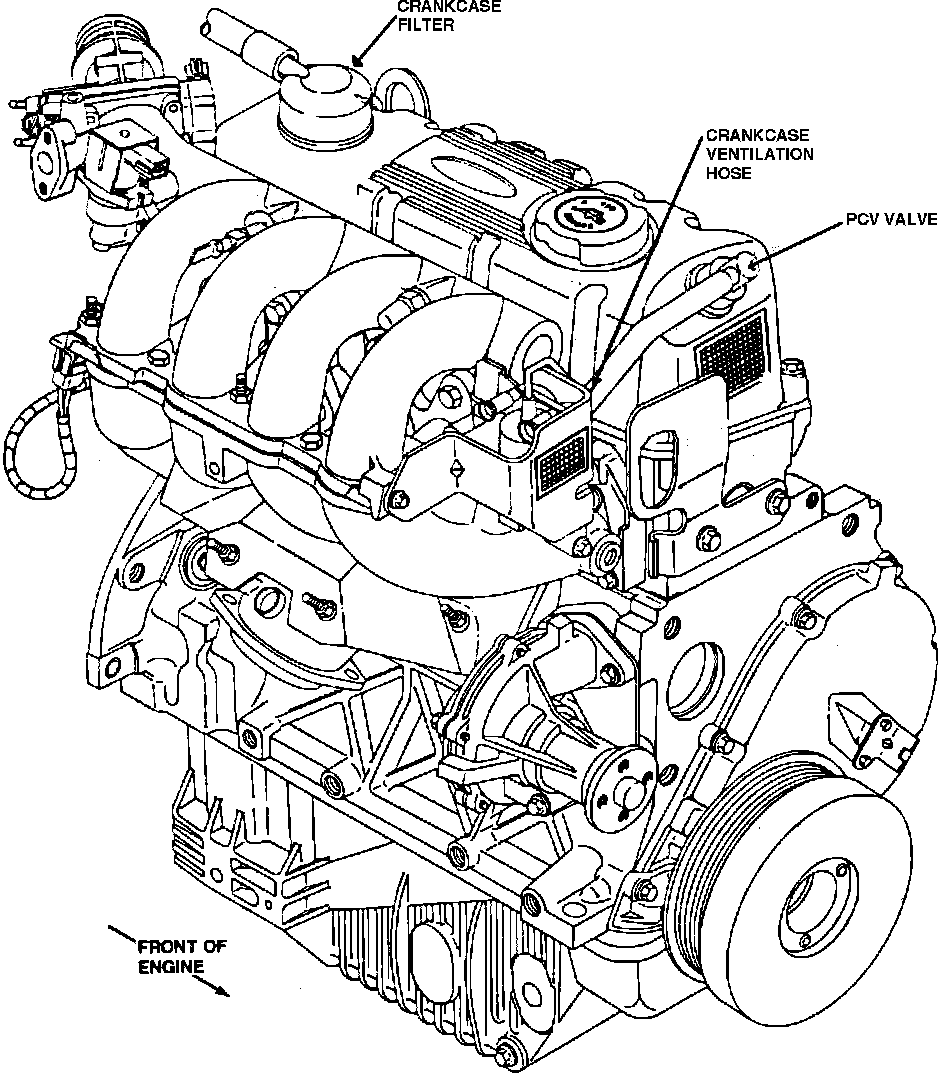 CRANKCASE FILTER

CRANKCASE VENTILATION HOSE

PCV VALVE

FRONT OF ENGINE