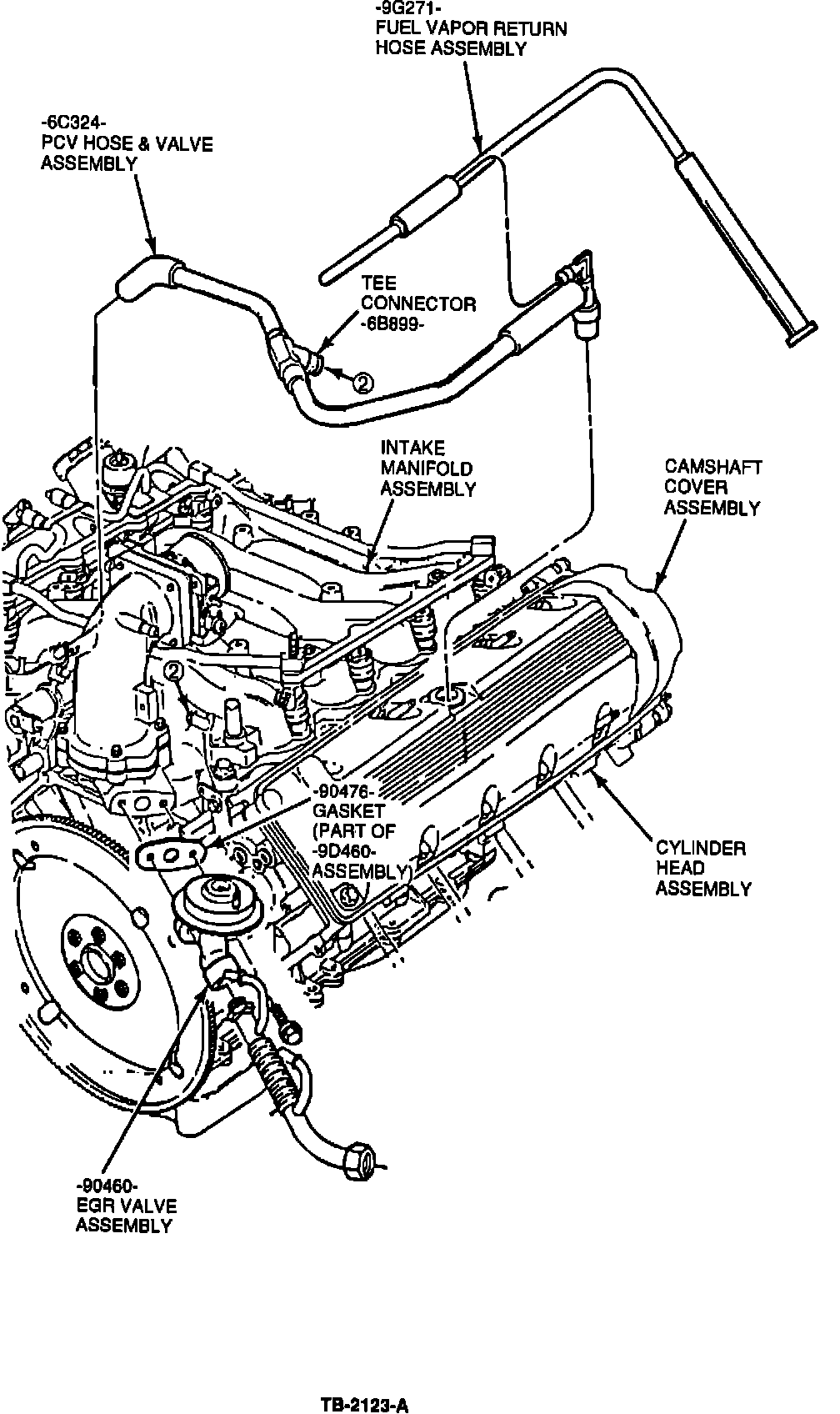 -9G271-
FUEL VAPOR RETURN
HOSE ASSEMBLY

-6C324-
PCV HOSE & VALVE
ASSEMBLY

TEE
CONNECTOR
-6B899-

2

INTAKE
MANIFOLD
ASSEMBLY

CAMSHAFT
COVER
ASSEMBLY

2

-90476-
GASKET
(PART OF
-9D460-
ASSEMBLY)

CYLINDER
HEAD
ASSEMBLY

-90460-
EGR VALVE
ASSEMBLY

TB-2123-A