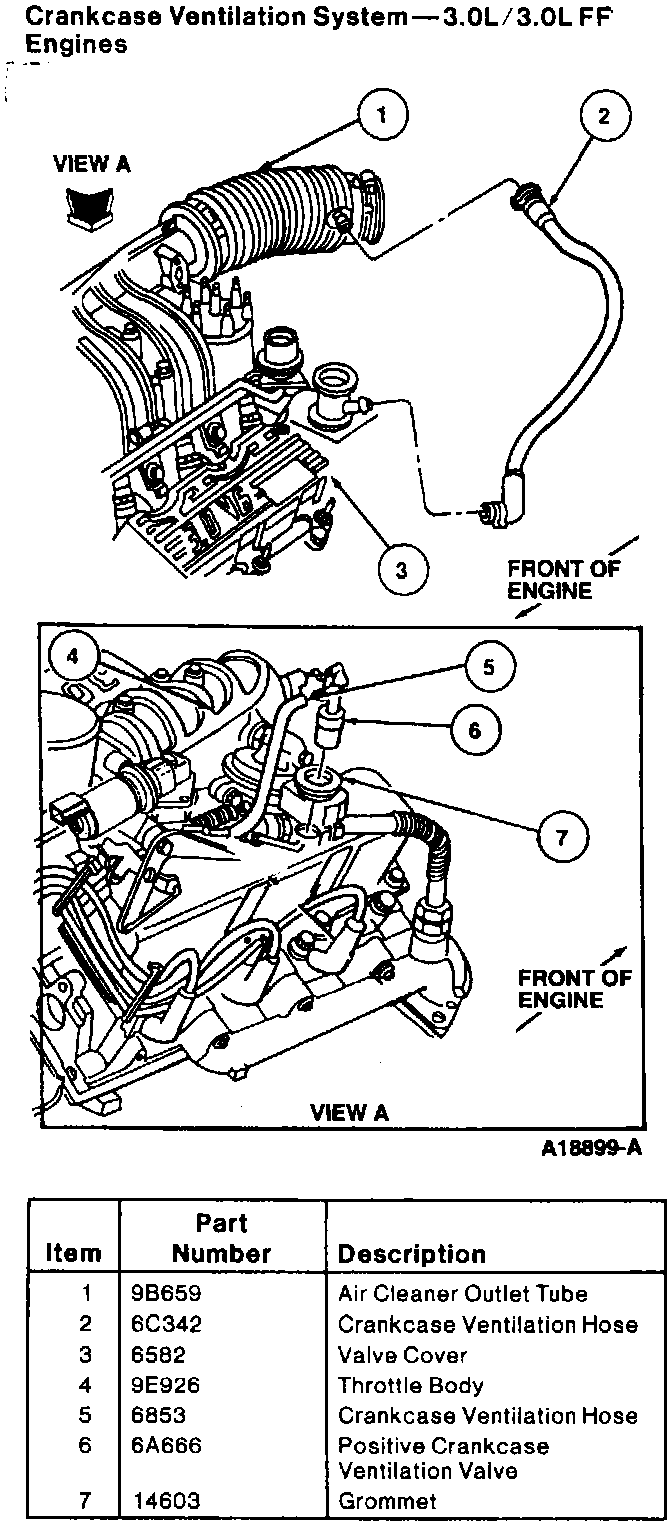 Crankcase Ventilation System — 3.0L / 3.0L FF Engines

VIEW A

1

2

3

FRONT OF ENGINE

4

5

6

7

FRONT OF ENGINE

VIEW A

A18899-A

| Item | Part Number | Description |
|---|---|---|
| 1 | 9B659 | Air Cleaner Outlet Tube |
| 2 | 6C342 | Crankcase Ventilation Hose |
| 3 | 6582 | Valve Cover |
| 4 | 9E926 | Throttle Body |
| 5 | 6853 | Crankcase Ventilation Hose |
| 6 | 6A666 | Positive Crankcase Ventilation Valve |
| 7 | 14603 | Grommet |