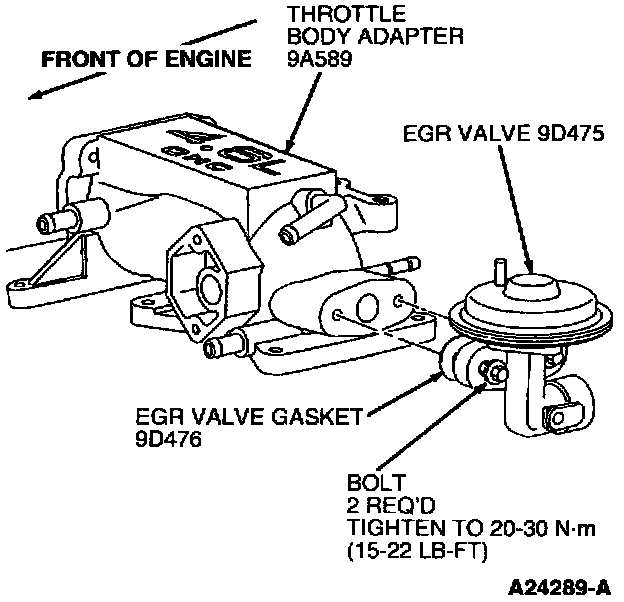 FRONT OF ENGINE

THROTTLE BODY ADAPTER 9A589

4.6L
OHC

EGR VALVE 9D475

EGR VALVE GASKET 9D476

BOLT
2 REQ'D
TIGHTEN TO 20-30 N·m
(15-22 LB-FT)

A24289-A