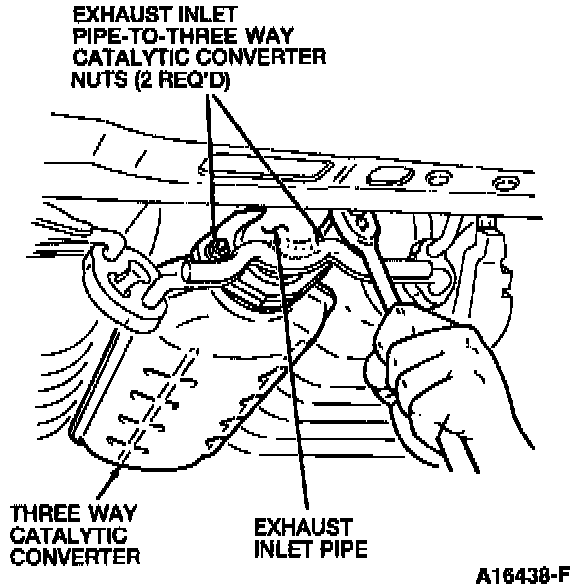 EXHAUST INLET PIPE-TO-THREE WAY CATALYTIC CONVERTER NUTS (2 REQ'D)

THREE WAY CATALYTIC CONVERTER

EXHAUST INLET PIPE

A16438-F