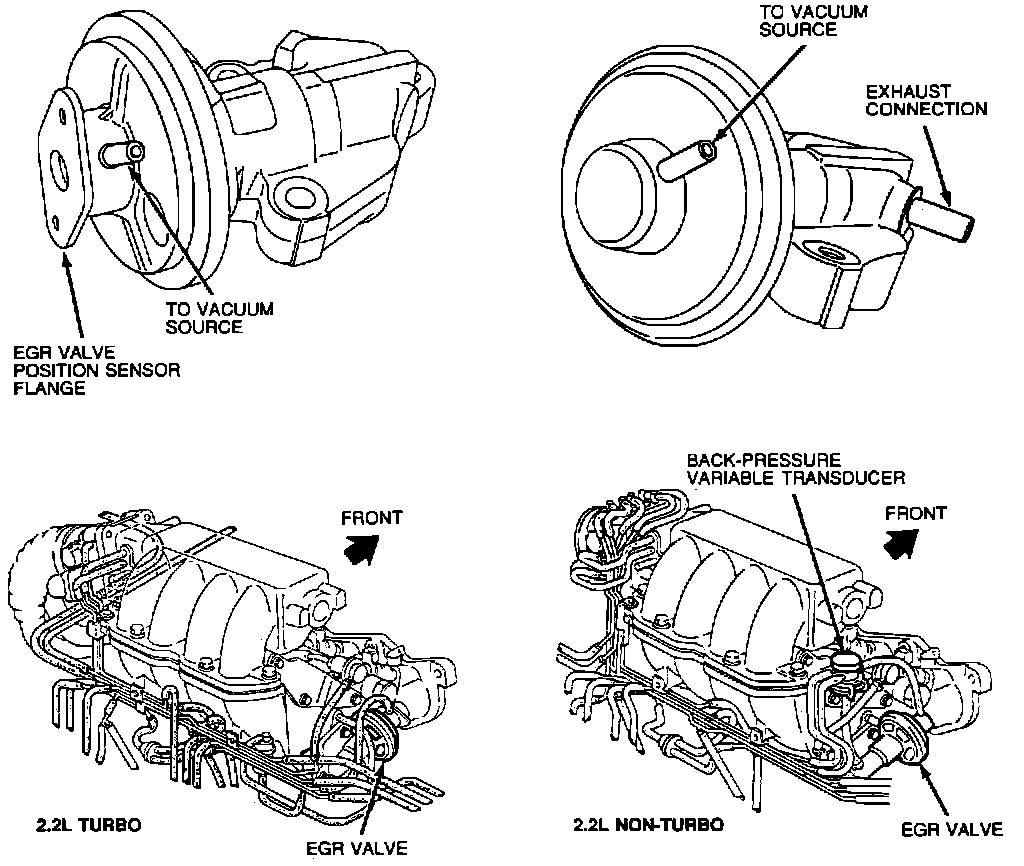 TO VACUUM SOURCE

EGR VALVE POSITION SENSOR FLANGE

TO VACUUM SOURCE

EXHAUST CONNECTION

FRONT

2.2L TURBO

EGR VALVE

BACK-PRESSURE VARIABLE TRANSDUCER

FRONT

2.2L NON-TURBO

EGR VALVE