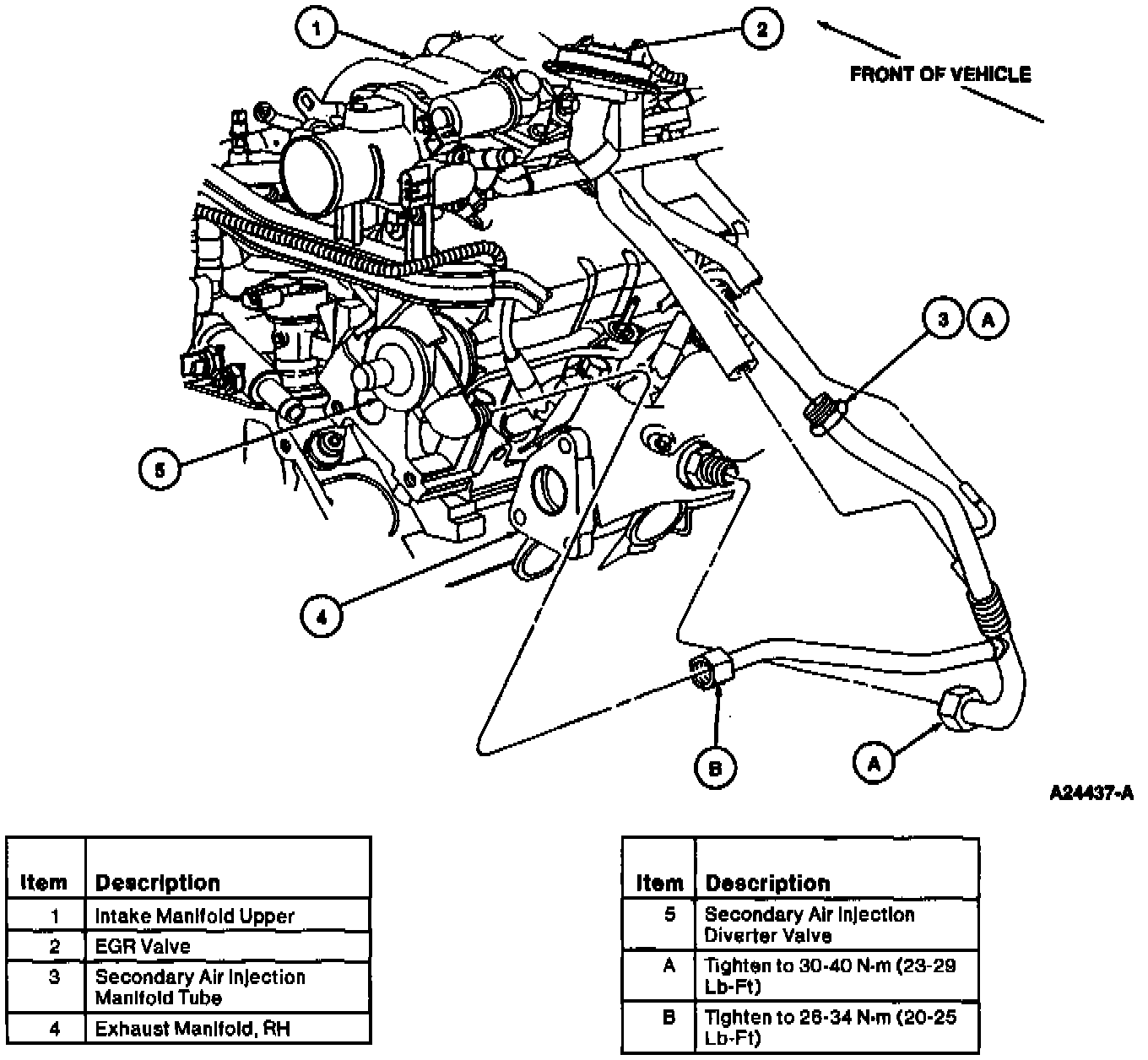 1

2

FRONT OF VEHICLE

3 A

5

4

B

A

A24437-A

| Item | Description |
|---|---|
| 1 | Intake Manifold Upper |
| 2 | EGR Valve |
| 3 | Secondary Air Injection Manifold Tube |
| 4 | Exhaust Manifold, RH |

| Item | Description |
|---|---|
| 5 | Secondary Air Injection Diverter Valve |
| A | Tighten to 30-40 N·m (23-29 Lb-Ft) |
| B | Tighten to 26-34 N·m (20-25 Lb-Ft) |