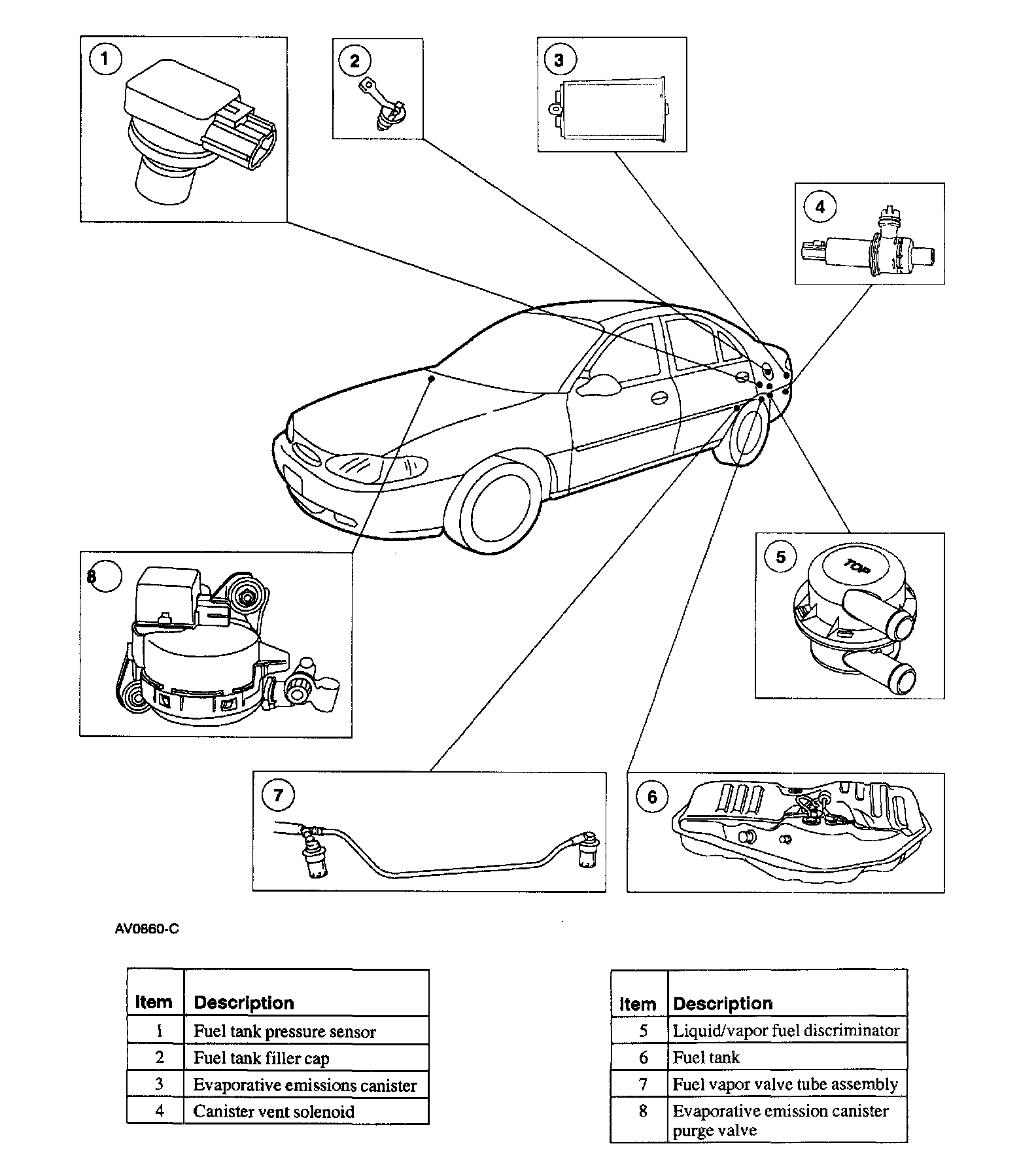 1

2

3

4

TOP

5

8

7

6

AV0860-C

| Item | Description |
|---|---|
| 1 | Fuel tank pressure sensor |
| 2 | Fuel tank filler cap |
| 3 | Evaporative emissions canister |
| 4 | Canister vent solenoid |

| Item | Description |
|---|---|
| 5 | Liquid/vapor fuel discriminator |
| 6 | Fuel tank |
| 7 | Fuel vapor valve tube assembly |
| 8 | Evaporative emission canister purge valve |