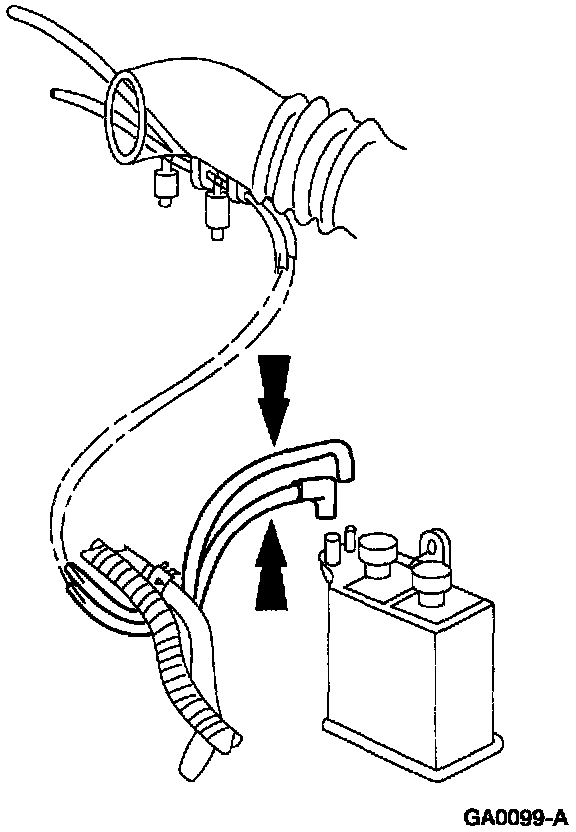 GA0099-A