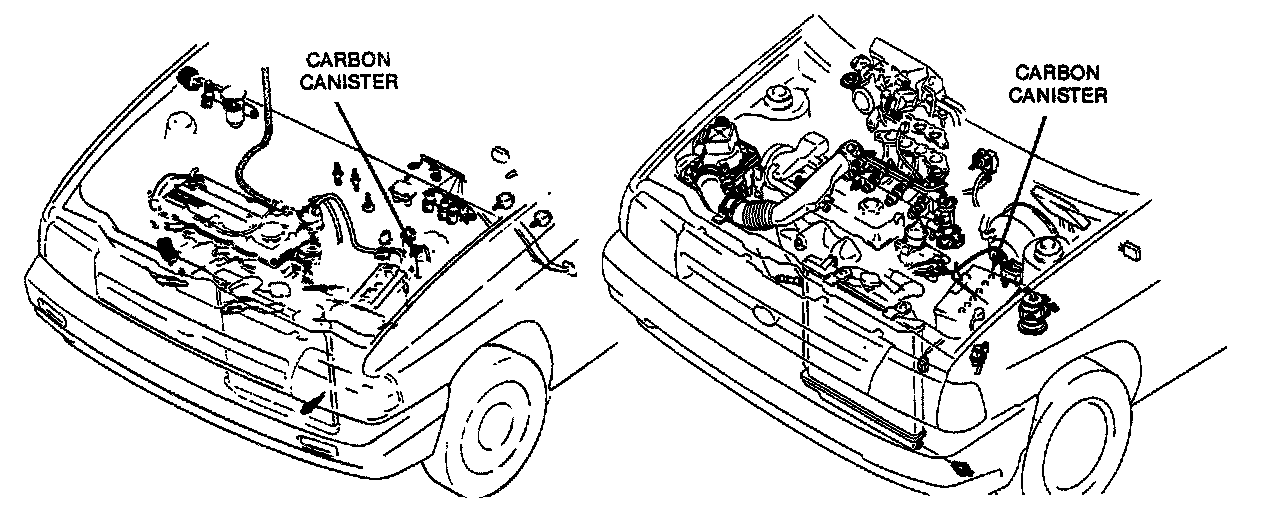 CARBON
CANISTER

CARBON
CANISTER