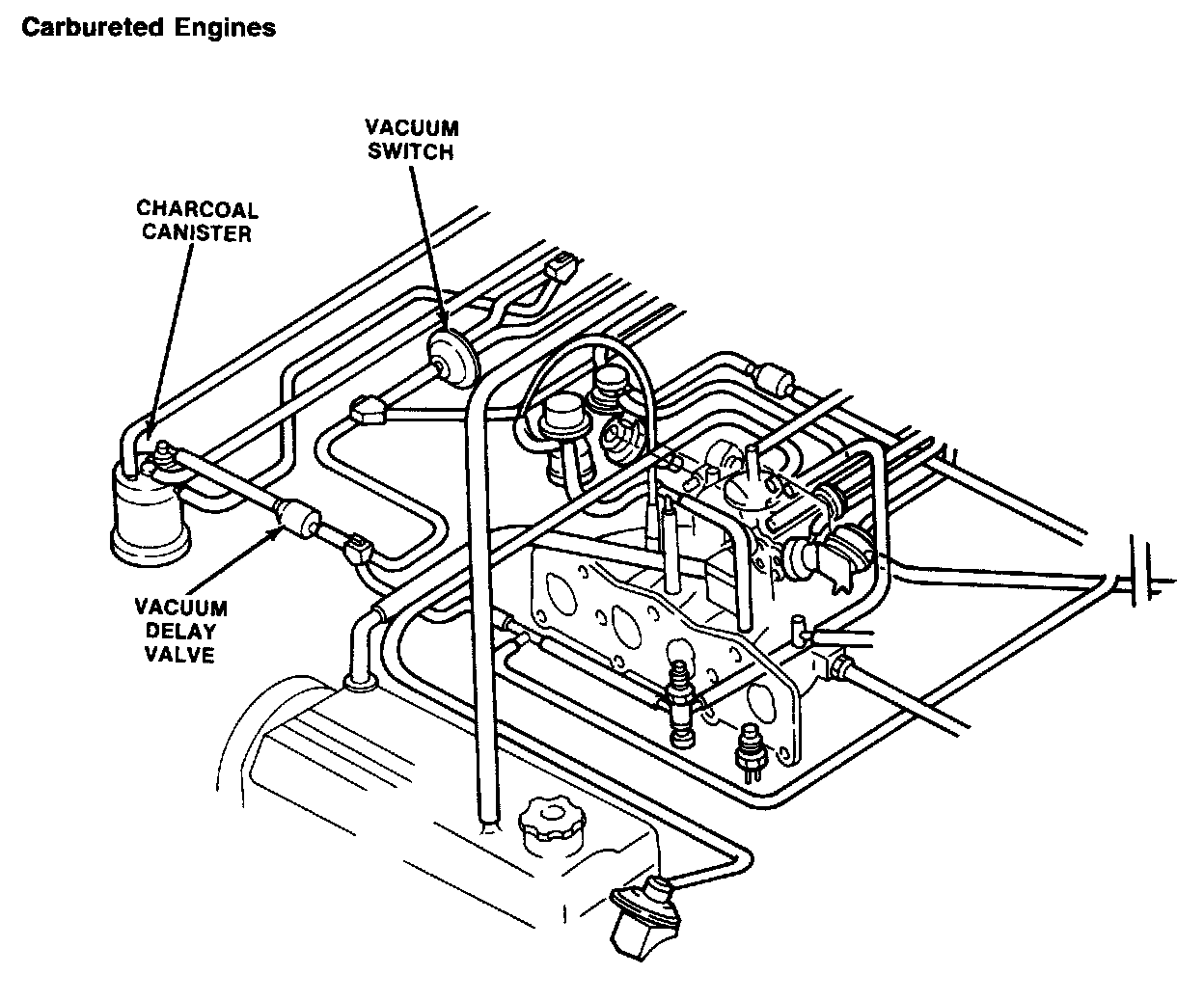 Carbureted Engines

VACUUM SWITCH

CHARCOAL CANISTER

VACUUM DELAY VALVE