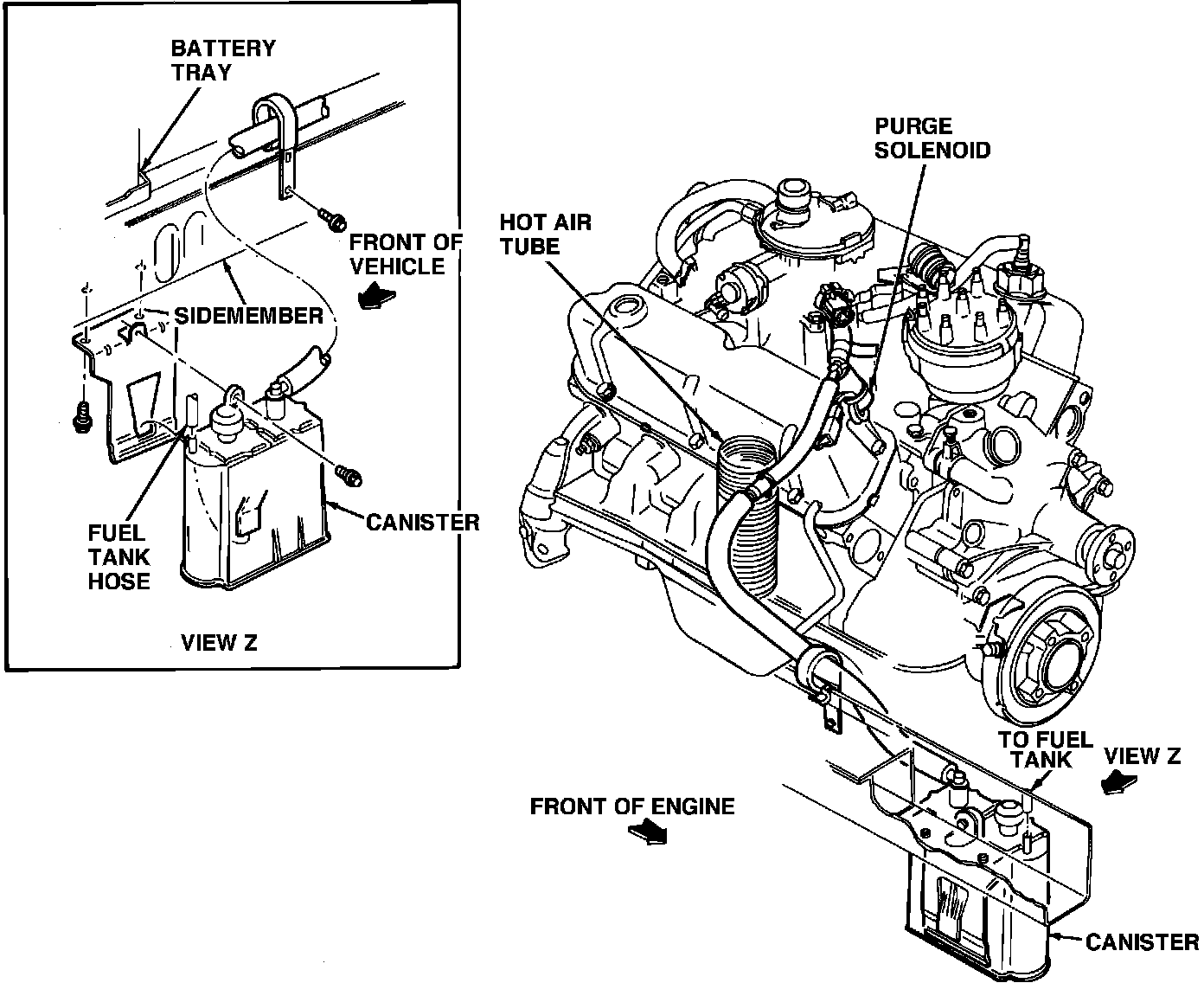 BATTERY TRAY

FRONT OF VEHICLE

SIDEMEMBER

FUEL TANK HOSE

CANISTER

VIEW Z

HOT AIR TUBE

PURGE SOLENOID

TO FUEL TANK

VIEW Z

FRONT OF ENGINE

CANISTER