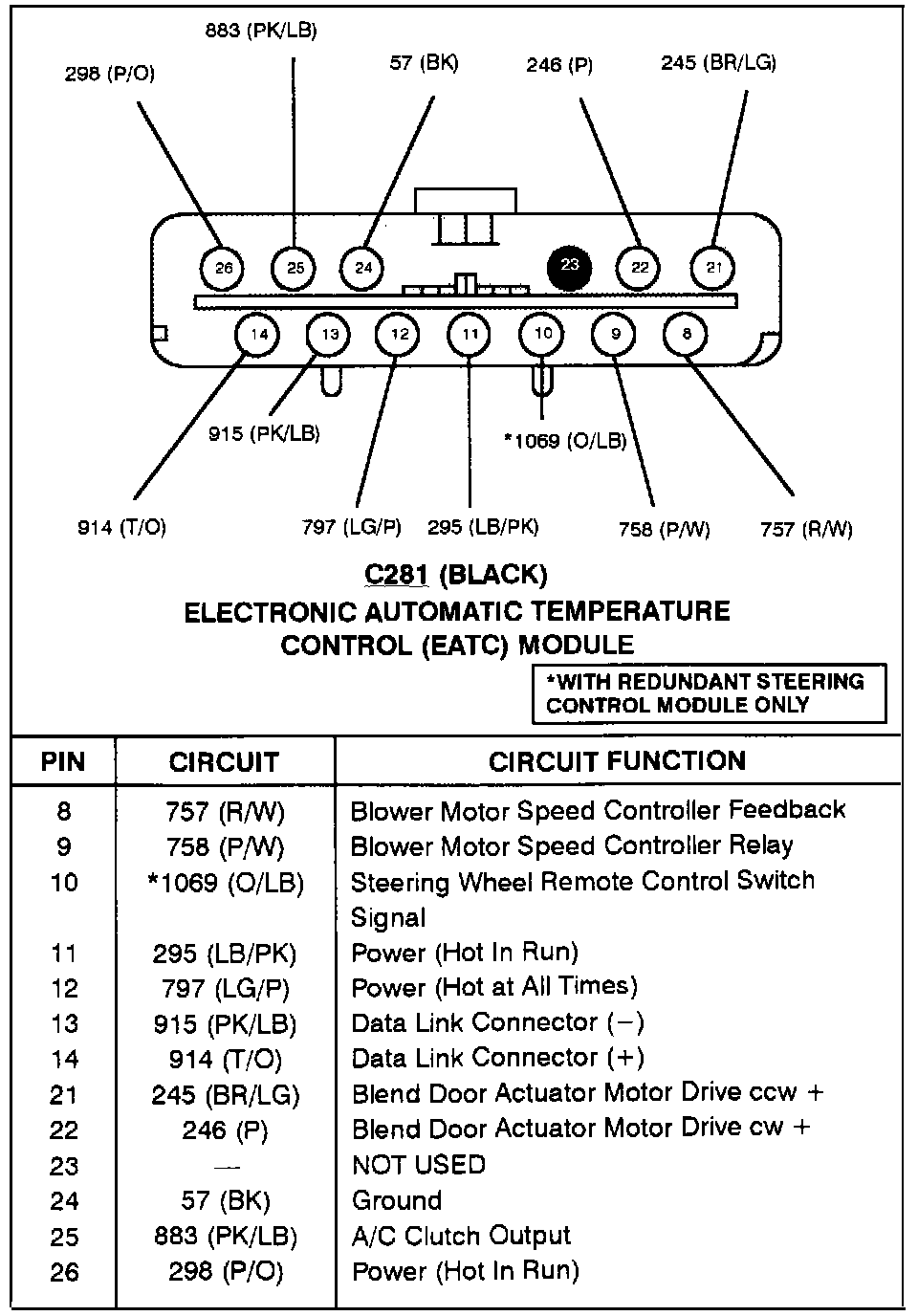 883 (PK/LB)
298 (P/O)
57 (BK)
246 (P)
245 (BR/LG)

26 25 24 23 22 21
14 13 12 11 10 9 8

915 (PK/LB)
*1069 (O/LB)
914 (T/O)
797 (LG/P)
295 (LB/PK)
758 (P/W)
757 (R/W)

C281 (BLACK)
ELECTRONIC AUTOMATIC TEMPERATURE CONTROL (EATC) MODULE

*WITH REDUNDANT STEERING CONTROL MODULE ONLY

| PIN | CIRCUIT | CIRCUIT FUNCTION |
|---|---|---|
| 8 | 757 (R/W) | Blower Motor Speed Controller Feedback |
| 9 | 758 (P/W) | Blower Motor Speed Controller Relay |
| 10 | *1069 (O/LB) | Steering Wheel Remote Control Switch Signal |
| 11 | 295 (LB/PK) | Power (Hot In Run) |
| 12 | 797 (LG/P) | Power (Hot at All Times) |
| 13 | 915 (PK/LB) | Data Link Connector (−) |
| 14 | 914 (T/O) | Data Link Connector (+) |
| 21 | 245 (BR/LG) | Blend Door Actuator Motor Drive ccw + |
| 22 | 246 (P) | Blend Door Actuator Motor Drive cw + |
| 23 | — | NOT USED |
| 24 | 57 (BK) | Ground |
| 25 | 883 (PK/LB) | A/C Clutch Output |
| 26 | 298 (P/O) | Power (Hot In Run) |