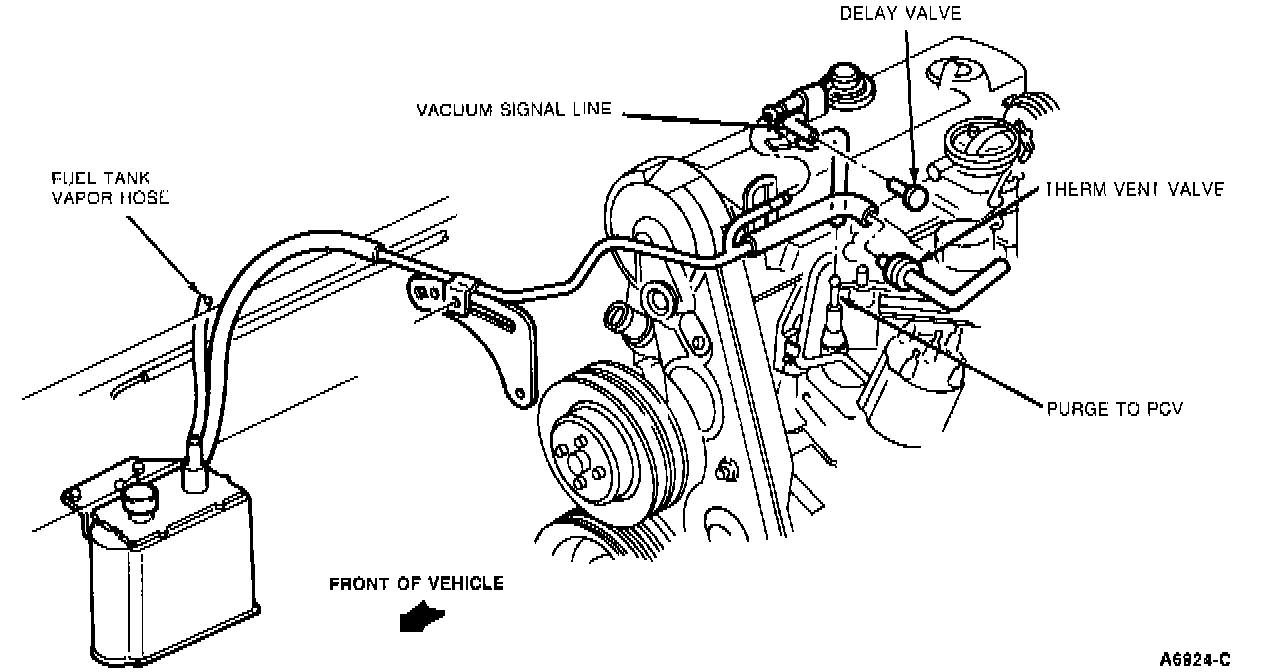 DELAY VALVE

VACUUM SIGNAL LINE

FUEL TANK VAPOR HOSE

THERM VENT VALVE

PURGE TO PCV

FRONT OF VEHICLE

A6924-C