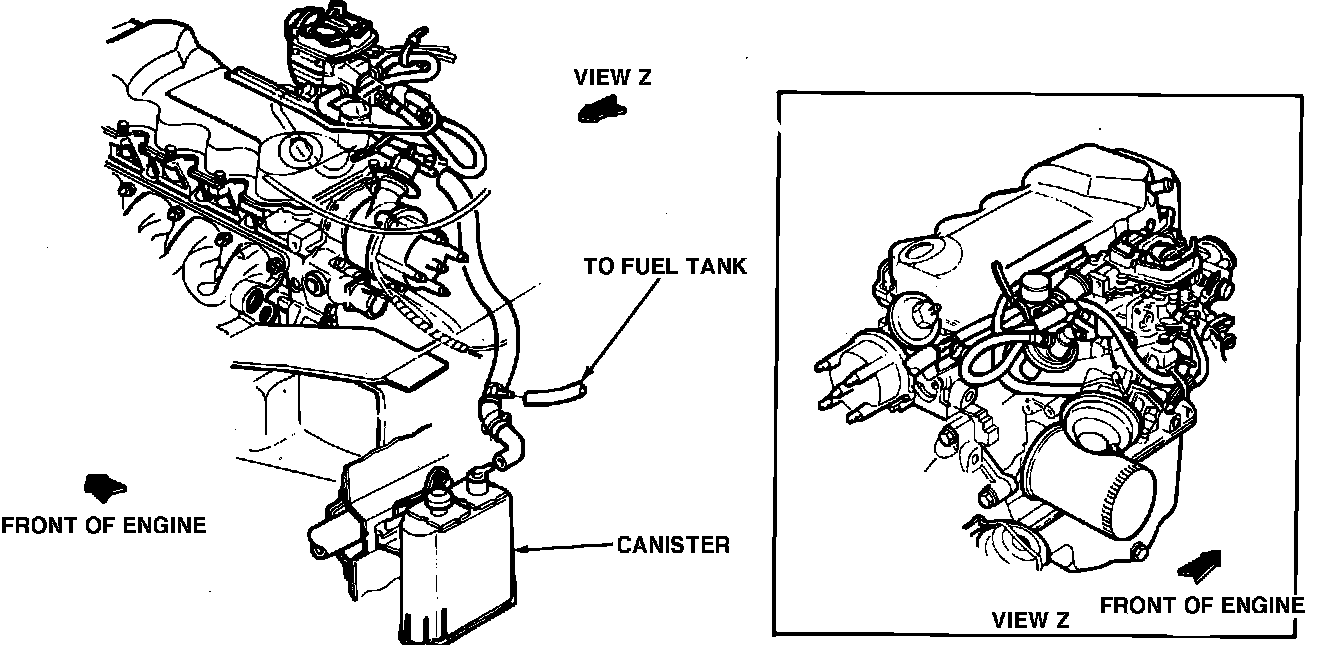 VIEW Z

TO FUEL TANK

FRONT OF ENGINE

CANISTER

VIEW Z

FRONT OF ENGINE