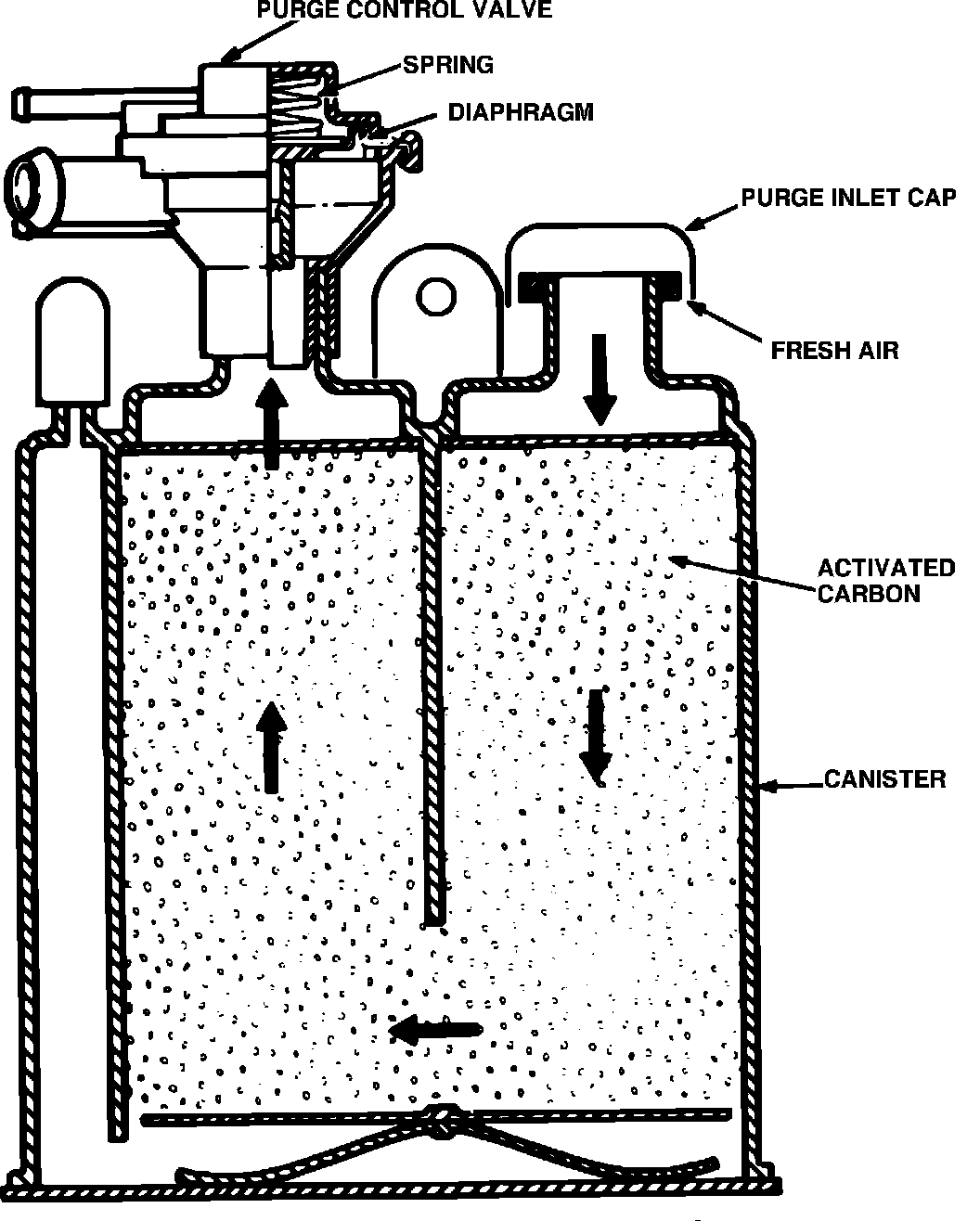 PURGE CONTROL VALVE
SPRING
DIAPHRAGM
PURGE INLET CAP
FRESH AIR
ACTIVATED CARBON
CANISTER