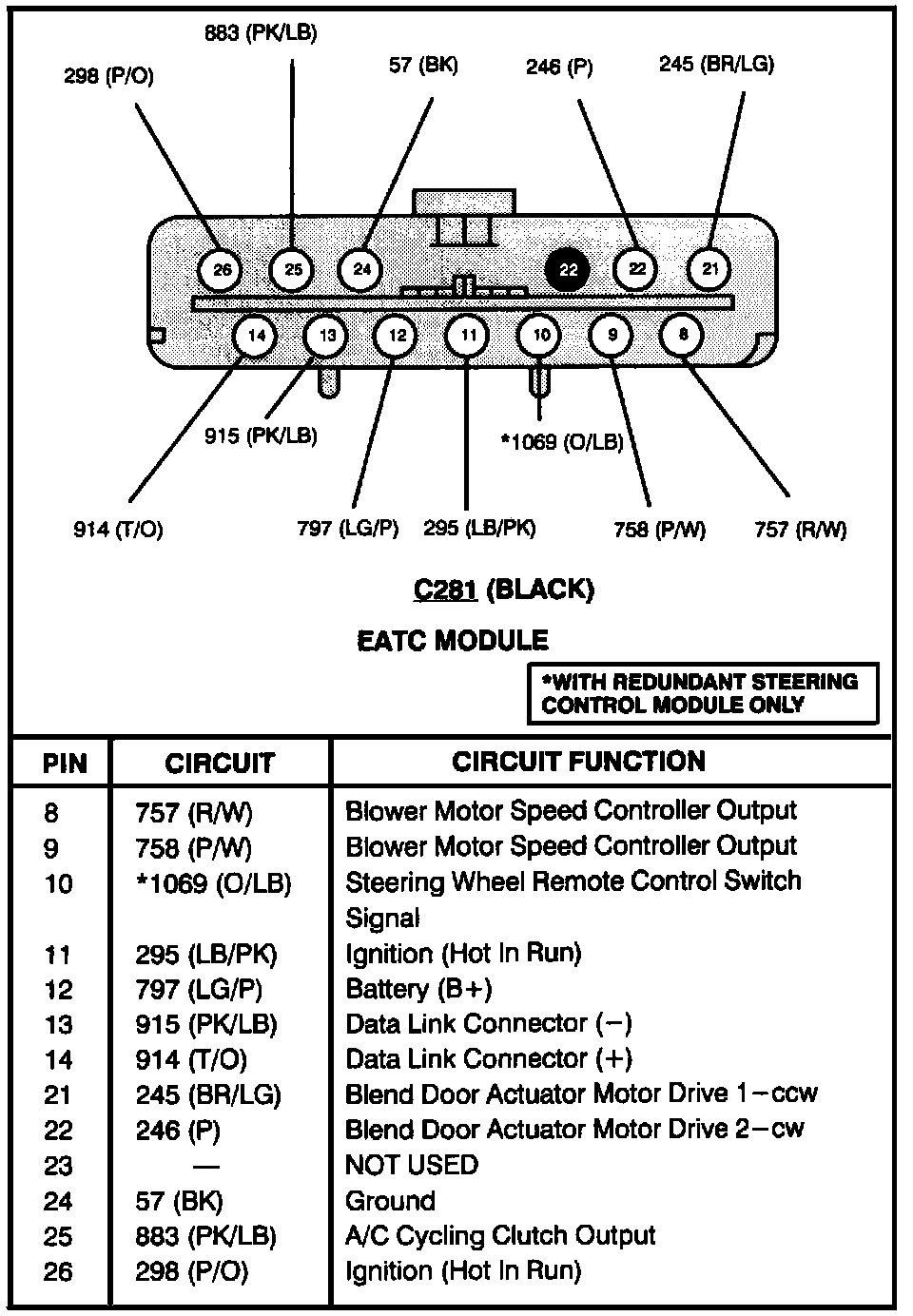 883 (PK/LB)
298 (P/O)
57 (BK)
246 (P)
245 (BR/LG)

26 25 24 22 22 21
14 13 12 11 10 9 8

915 (PK/LB)
*1069 (O/LB)
914 (T/O)
797 (LG/P)
295 (LB/PK)
758 (P/W)
757 (R/W)

C281 (BLACK)

EATC MODULE

*WITH REDUNDANT STEERING CONTROL MODULE ONLY

| PIN | CIRCUIT | CIRCUIT FUNCTION |
|---|---|---|
| 8 | 757 (R/W) | Blower Motor Speed Controller Output |
| 9 | 758 (P/W) | Blower Motor Speed Controller Output |
| 10 | *1069 (O/LB) | Steering Wheel Remote Control Switch Signal |
| 11 | 295 (LB/PK) | Ignition (Hot In Run) |
| 12 | 797 (LG/P) | Battery (B+) |
| 13 | 915 (PK/LB) | Data Link Connector (−) |
| 14 | 914 (T/O) | Data Link Connector (+) |
| 21 | 245 (BR/LG) | Blend Door Actuator Motor Drive 1−ccw |
| 22 | 246 (P) | Blend Door Actuator Motor Drive 2−cw |
| 23 | — | NOT USED |
| 24 | 57 (BK) | Ground |
| 25 | 883 (PK/LB) | A/C Cycling Clutch Output |
| 26 | 298 (P/O) | Ignition (Hot In Run) |