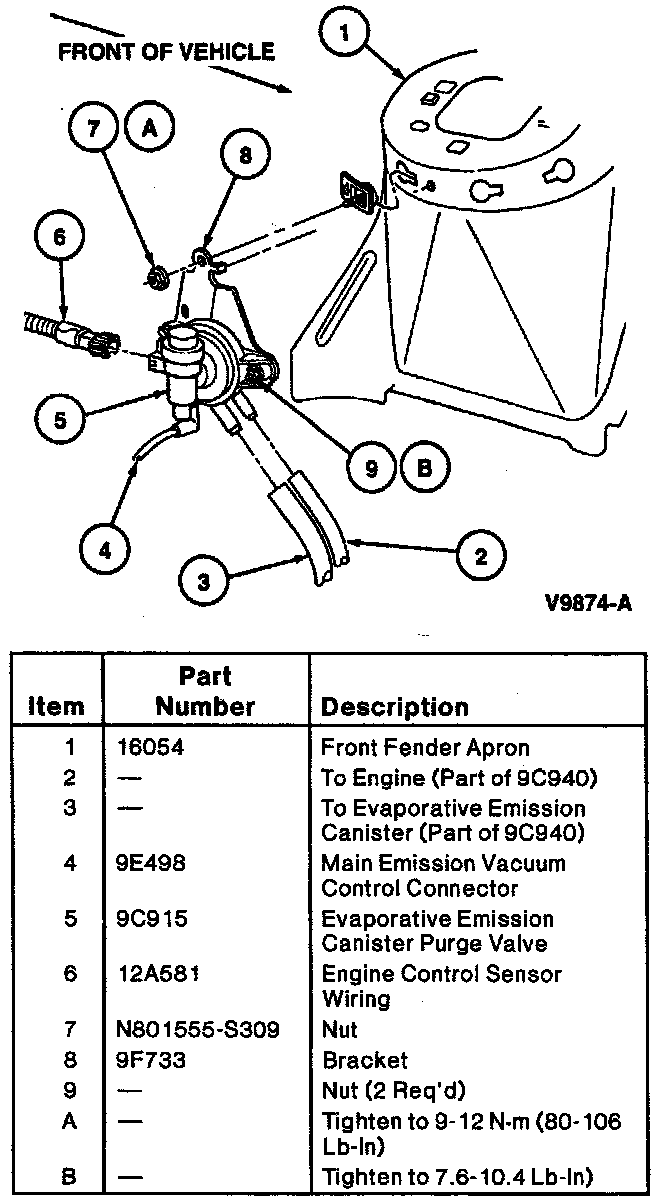 FRONT OF VEHICLE

1

7 A

8

6

5

9 B

4

3

2

V9874-A

| Item | Part Number | Description |
|---|---|---|
| 1 | 16054 | Front Fender Apron |
| 2 | — | To Engine (Part of 9C940) |
| 3 | — | To Evaporative Emission Canister (Part of 9C940) |
| 4 | 9E498 | Main Emission Vacuum Control Connector |
| 5 | 9C915 | Evaporative Emission Canister Purge Valve |
| 6 | 12A581 | Engine Control Sensor Wiring |
| 7 | N801555-S309 | Nut |
| 8 | 9F733 | Bracket |
| 9 | — | Nut (2 Req'd) |
| A | — | Tighten to 9-12 N-m (80-106 Lb-In) |
| B | — | Tighten to 7.6-10.4 Lb-In) |