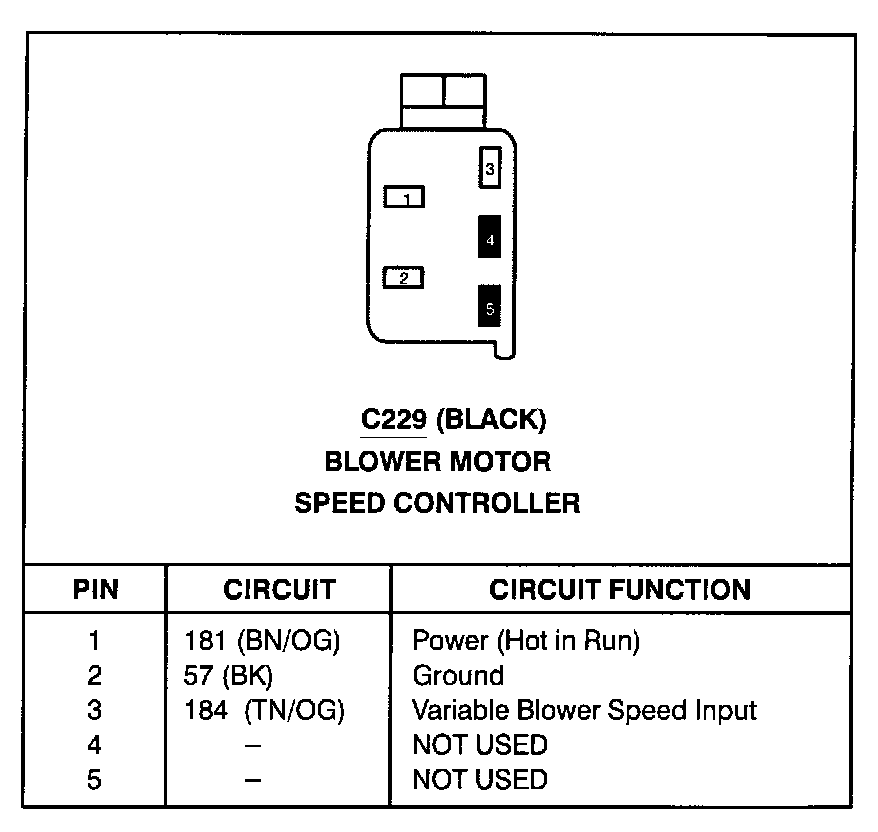 3
1
4
2
5

C229 (BLACK)
BLOWER MOTOR
SPEED CONTROLLER

| PIN | CIRCUIT | CIRCUIT FUNCTION |
|---|---|---|
| 1 | 181 (BN/OG) | Power (Hot in Run) |
| 2 | 57 (BK) | Ground |
| 3 | 184 (TN/OG) | Variable Blower Speed Input |
| 4 | – | NOT USED |
| 5 | – | NOT USED |