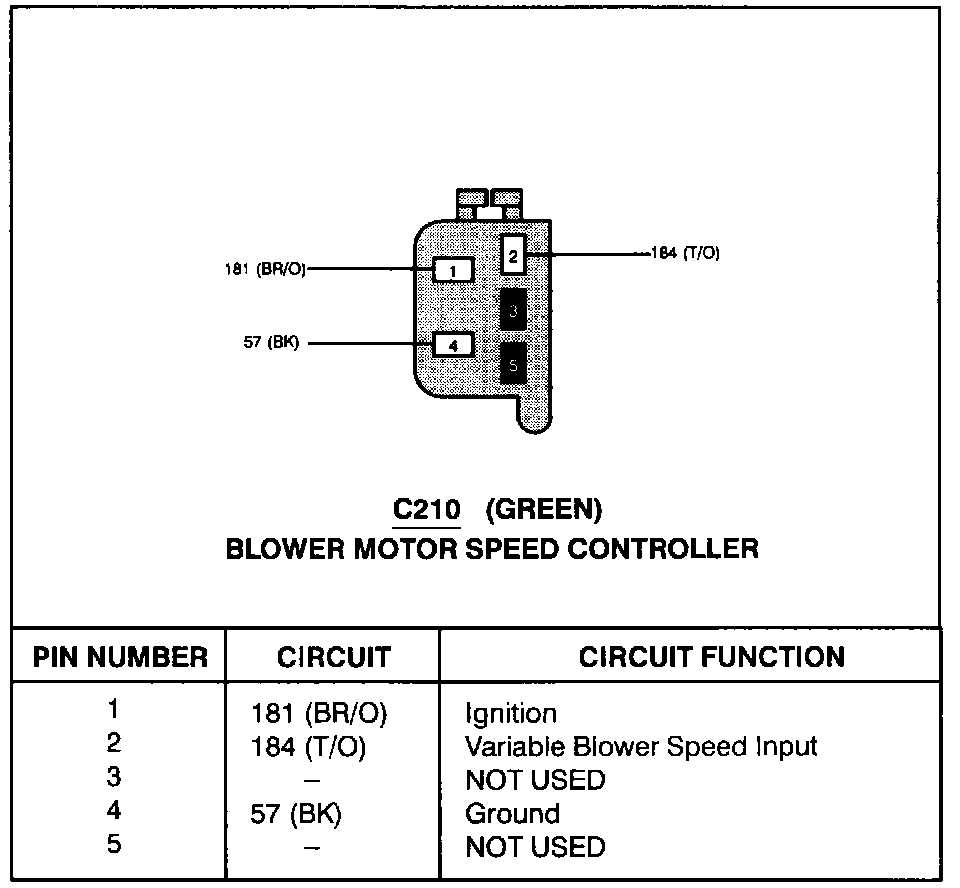 181 (BR/O)
1
2
184 (T/O)
3
57 (BK)
4
5

C210 (GREEN)
BLOWER MOTOR SPEED CONTROLLER

| PIN NUMBER | CIRCUIT | CIRCUIT FUNCTION |
|---|---|---|
| 1 | 181 (BR/O) | Ignition |
| 2 | 184 (T/O) | Variable Blower Speed Input |
| 3 | – | NOT USED |
| 4 | 57 (BK) | Ground |
| 5 | – | NOT USED |