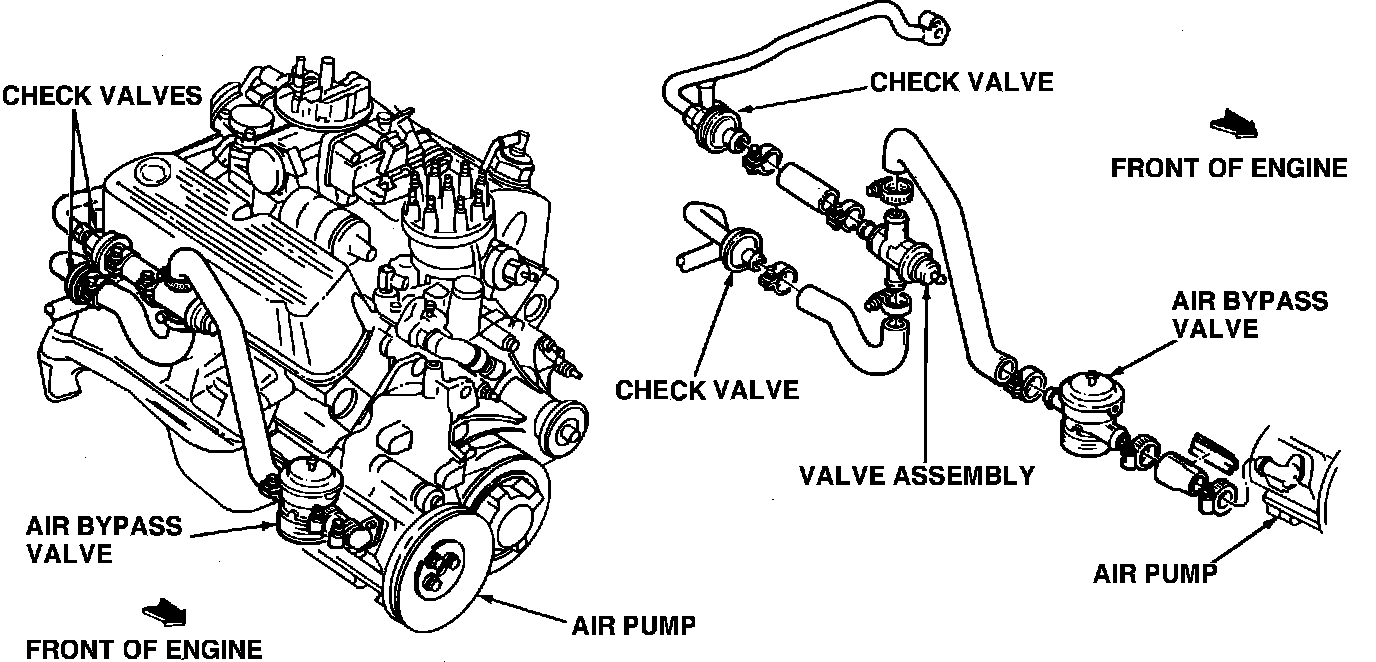 CHECK VALVES

AIR BYPASS VALVE

FRONT OF ENGINE

AIR PUMP

CHECK VALVE

FRONT OF ENGINE

CHECK VALVE

AIR BYPASS VALVE

VALVE ASSEMBLY

AIR PUMP