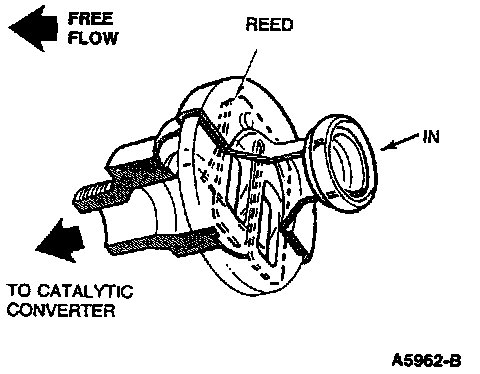 FREE FLOW

REED

IN

TO CATALYTIC CONVERTER

A5962-B