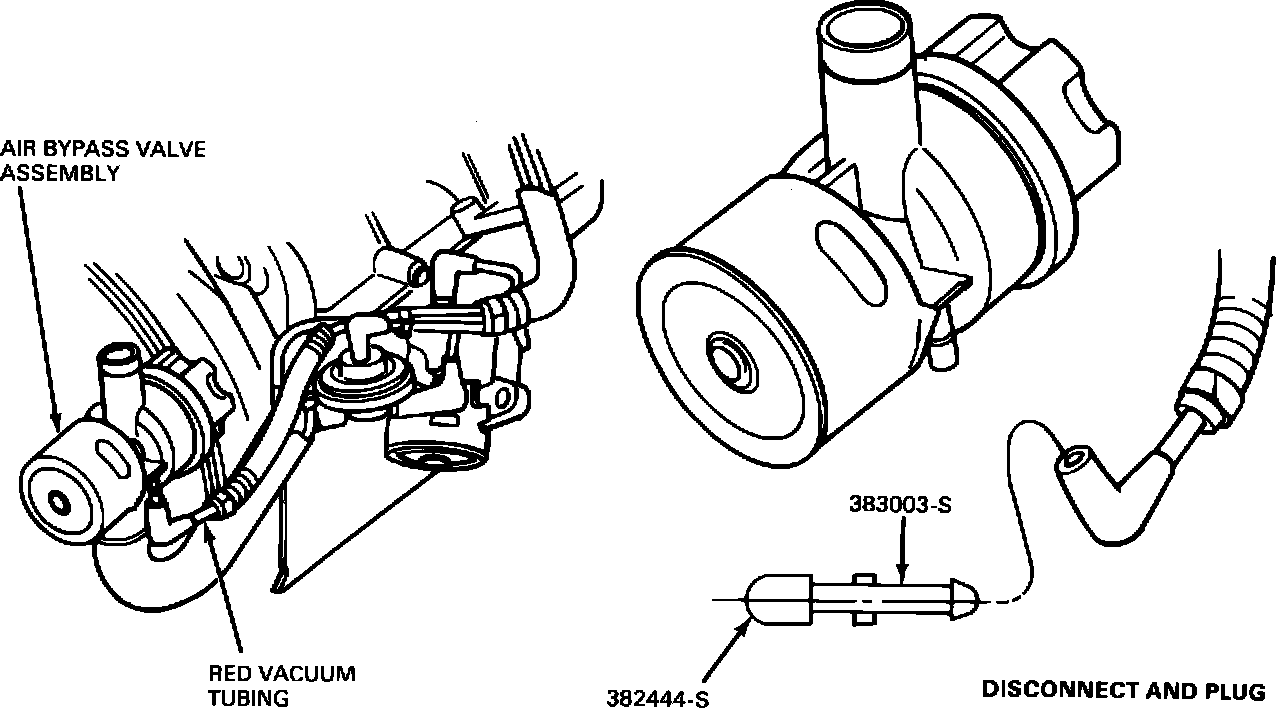 AIR BYPASS VALVE ASSEMBLY

RED VACUUM TUBING

383003-S

382444-S

DISCONNECT AND PLUG