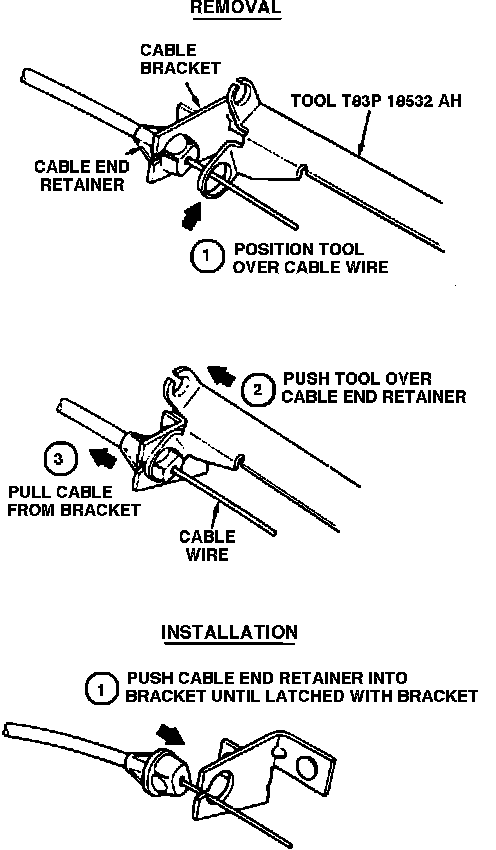 REMOVAL

CABLE BRACKET

TOOL T83P 18532 AH

CABLE END RETAINER

1 POSITION TOOL OVER CABLE WIRE

2 PUSH TOOL OVER CABLE END RETAINER

3

PULL CABLE FROM BRACKET

CABLE WIRE

INSTALLATION

1 PUSH CABLE END RETAINER INTO BRACKET UNTIL LATCHED WITH BRACKET