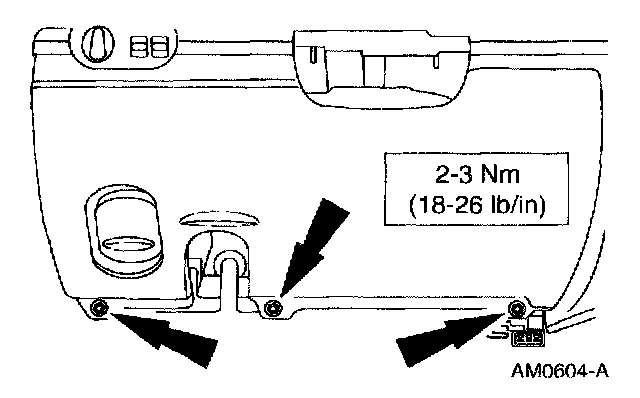 2-3 Nm
(18-26 lb/in)

AM0604-A