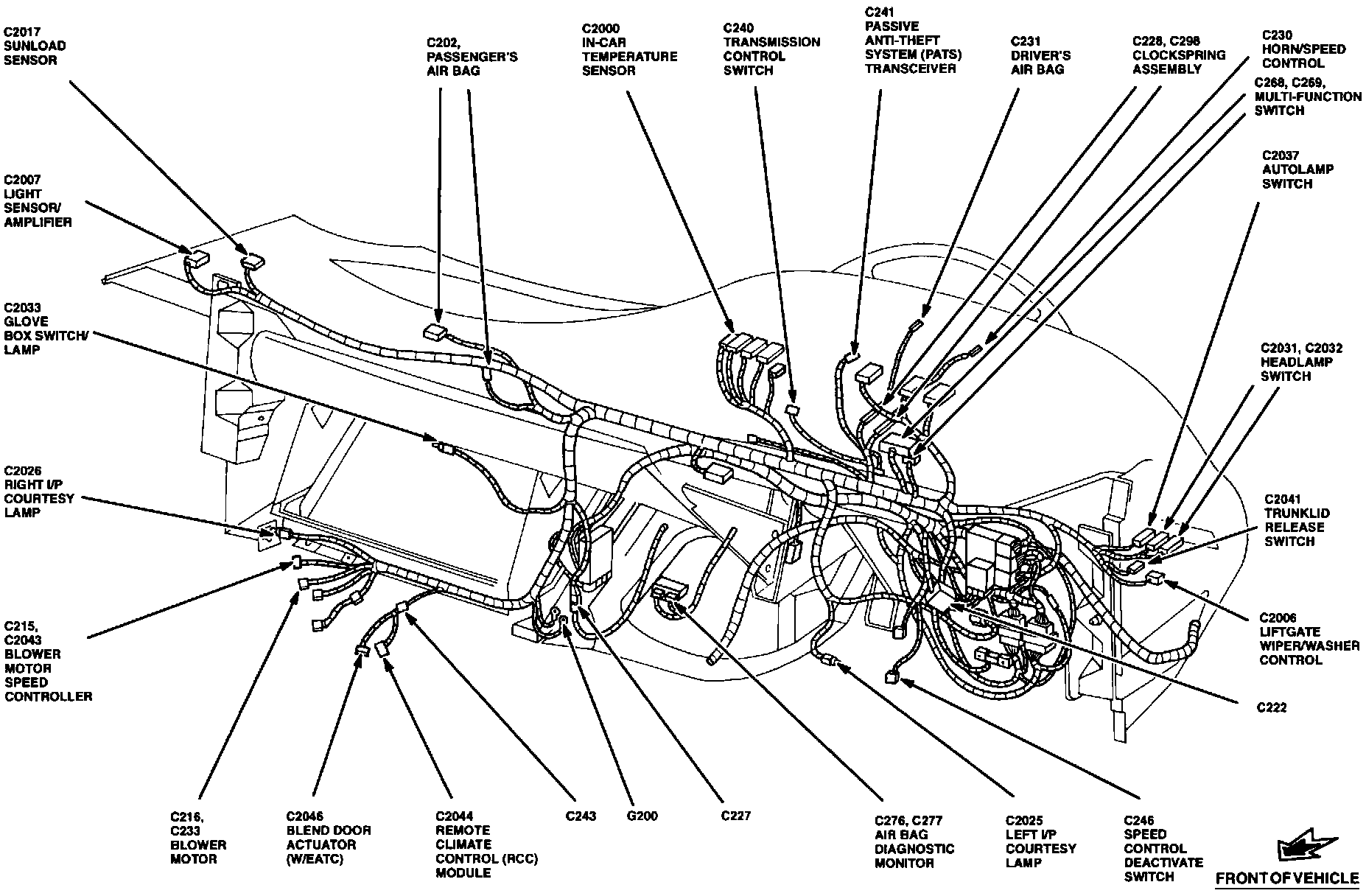 C2017
SUNLOAD
SENSOR

C202,
PASSENGER'S
AIR BAG

C2000
IN-CAR
TEMPERATURE
SENSOR

C240
TRANSMISSION
CONTROL
SWITCH

C241
PASSIVE
ANTI-THEFT
SYSTEM (PATS)
TRANSCEIVER

C231
DRIVER'S
AIR BAG

C228, C298
CLOCKSPRING
ASSEMBLY

C230
HORN/SPEED
CONTROL

C268, C269,
MULTI-FUNCTION
SWITCH

C2037
AUTOLAMP
SWITCH

C2007
LIGHT
SENSOR/
AMPLIFIER

C2033
GLOVE
BOX SWITCH/
LAMP

C2031, C2032
HEADLAMP
SWITCH

C2026
RIGHT I/P
COURTESY
LAMP

C2041
TRUNKLID
RELEASE
SWITCH

C215,
C2043
BLOWER
MOTOR
SPEED
CONTROLLER

C2006
LIFTGATE
WIPER/WASHER
CONTROL

C222

C216,
C233
BLOWER
MOTOR

C2046
BLEND DOOR
ACTUATOR
(W/EATC)

C2044
REMOTE
CLIMATE
CONTROL (RCC)
MODULE

C243

G200

C227

C276, C277
AIR BAG
DIAGNOSTIC
MONITOR

C2025
LEFT I/P
COURTESY
LAMP

C246
SPEED
CONTROL
DEACTIVATE
SWITCH

FRONT OF VEHICLE