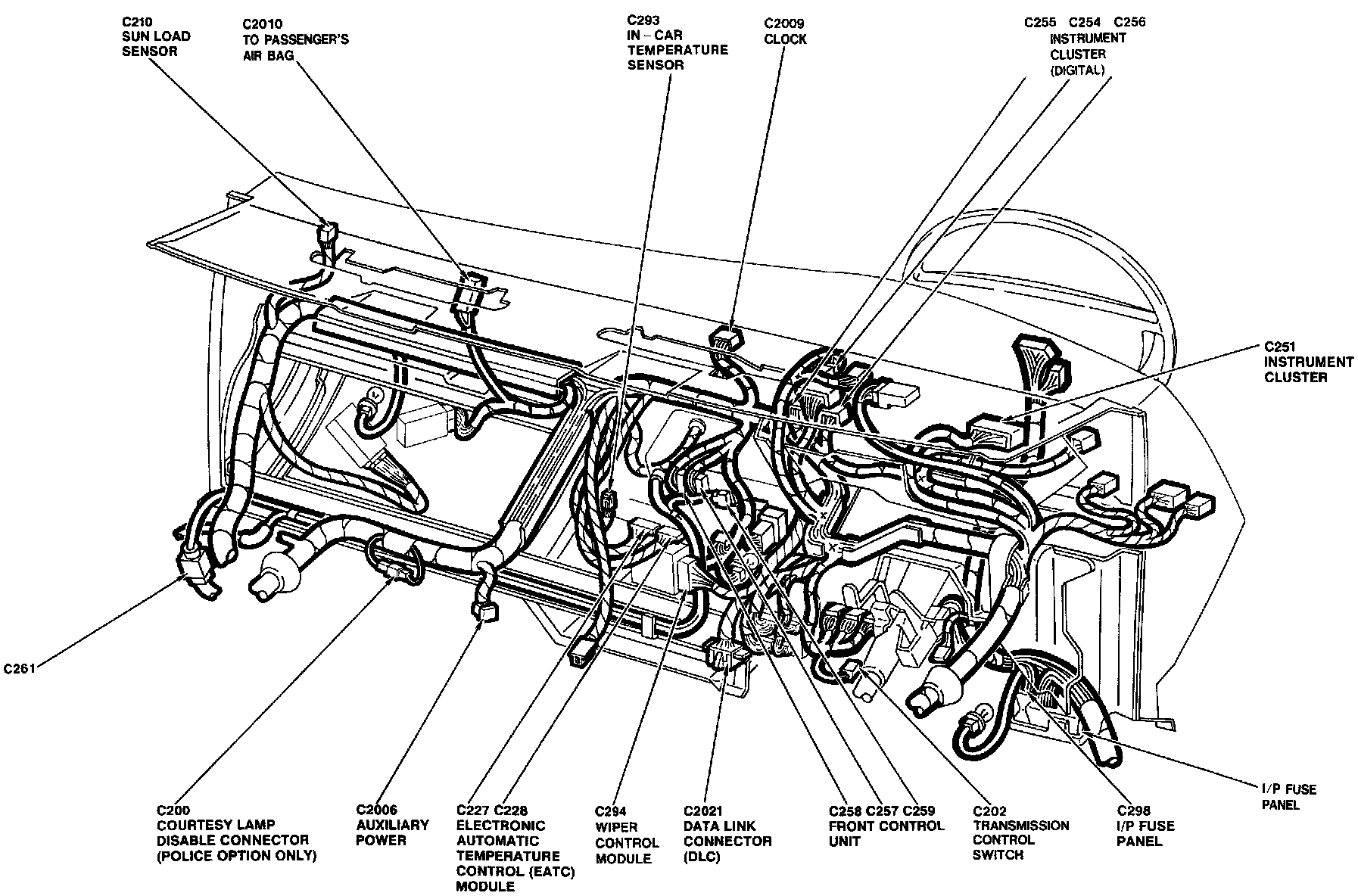 C210
SUN LOAD
SENSOR

C2010
TO PASSENGER'S
AIR BAG

C293
IN – CAR
TEMPERATURE
SENSOR

C2009
CLOCK

C255 C254 C256
INSTRUMENT
CLUSTER
(DIGITAL)

C251
INSTRUMENT
CLUSTER

C261

C200
COURTESY LAMP
DISABLE CONNECTOR
(POLICE OPTION ONLY)

C2006
AUXILIARY
POWER

C227 C228
ELECTRONIC
AUTOMATIC
TEMPERATURE
CONTROL (EATC)
MODULE

C294
WIPER
CONTROL
MODULE

C2021
DATA LINK
CONNECTOR
(DLC)

C258 C257 C259
FRONT CONTROL
UNIT

C202
TRANSMISSION
CONTROL
SWITCH

C298
I/P FUSE
PANEL

I/P FUSE
PANEL