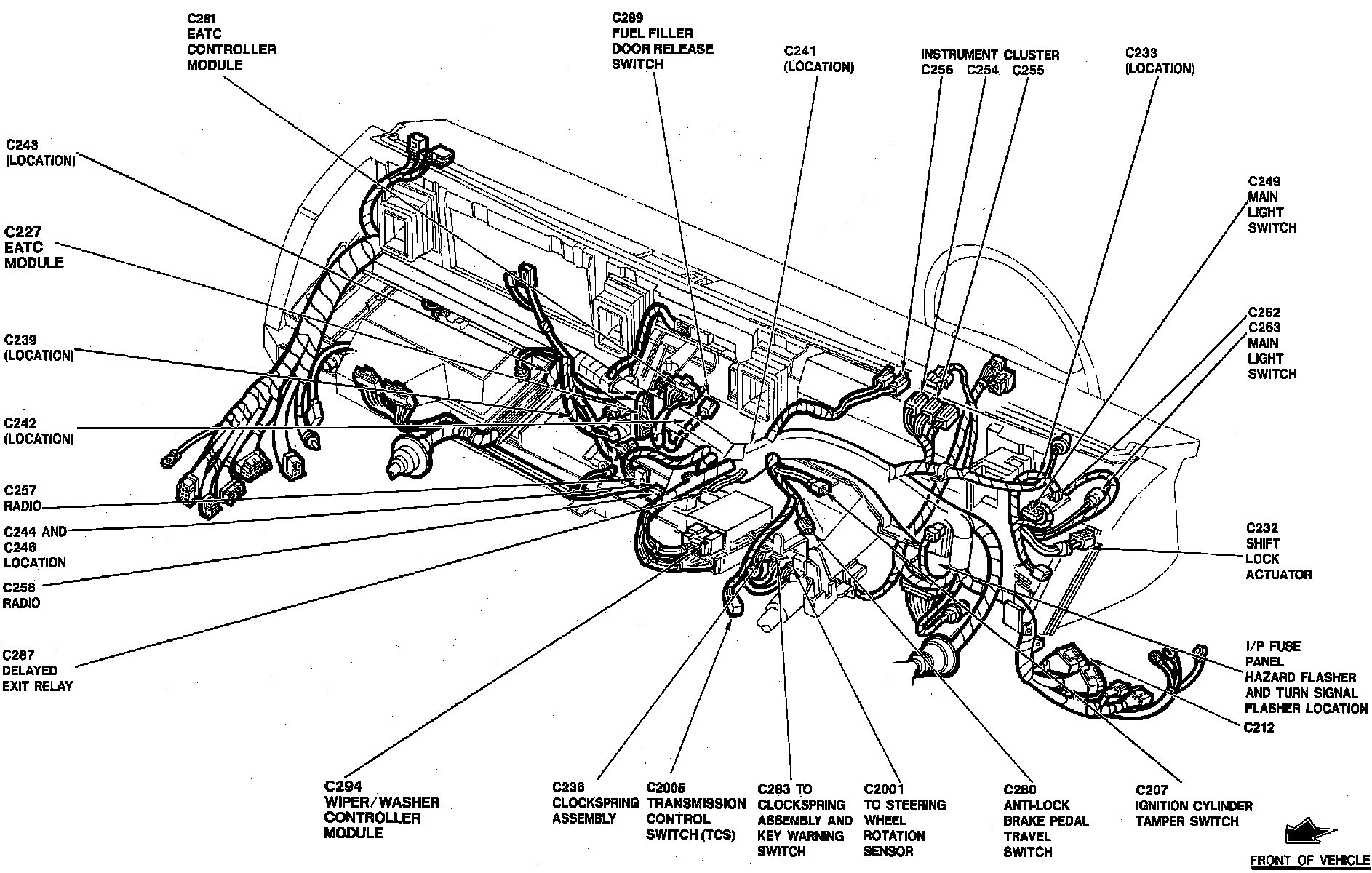 C281
EATC
CONTROLLER
MODULE

C289
FUEL FILLER
DOOR RELEASE
SWITCH

C241
(LOCATION)

INSTRUMENT CLUSTER
C256 C254 C255

C233
(LOCATION)

C243
(LOCATION)

C227
EATC
MODULE

C239
(LOCATION)

C242
(LOCATION)

C257
RADIO

C244 AND
C246
LOCATION

C258
RADIO

C287
DELAYED
EXIT RELAY

C249
MAIN
LIGHT
SWITCH

C262
C263
MAIN
LIGHT
SWITCH

C232
SHIFT
LOCK
ACTUATOR

I/P FUSE
PANEL
HAZARD FLASHER
AND TURN SIGNAL
FLASHER LOCATION

C212

C294
WIPER/WASHER
CONTROLLER
MODULE

C236
CLOCKSPRING
ASSEMBLY

C2005
TRANSMISSION
CONTROL
SWITCH (TCS)

C283 TO
CLOCKSPRING
ASSEMBLY AND
KEY WARNING
SWITCH

C2001
TO STEERING
WHEEL
ROTATION
SENSOR

C280
ANTI-LOCK
BRAKE PEDAL
TRAVEL
SWITCH

C207
IGNITION CYLINDER
TAMPER SWITCH

FRONT OF VEHICLE