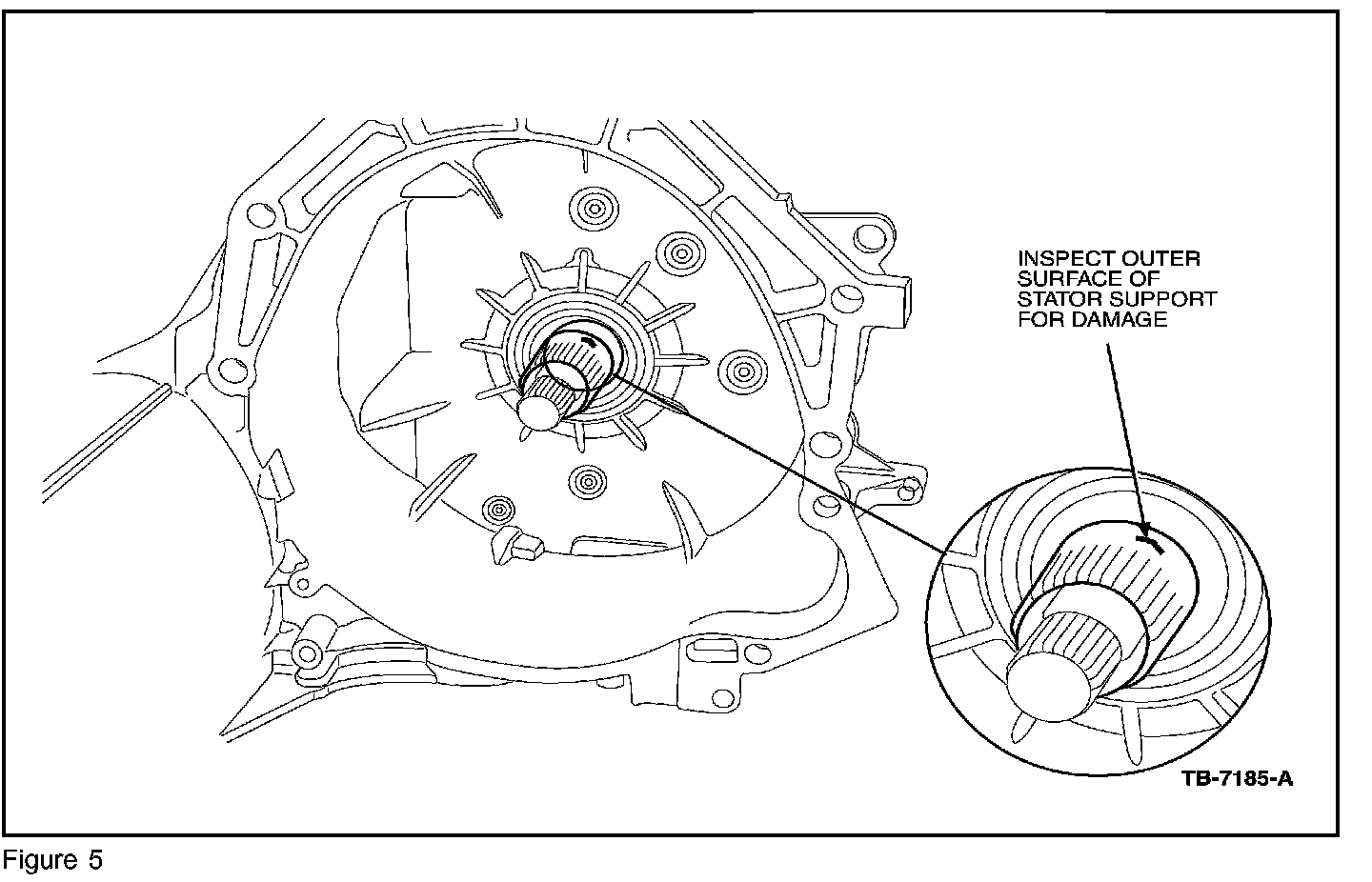 INSPECT OUTER SURFACE OF STATOR SUPPORT FOR DAMAGE

TB-7185-A

Figure 5