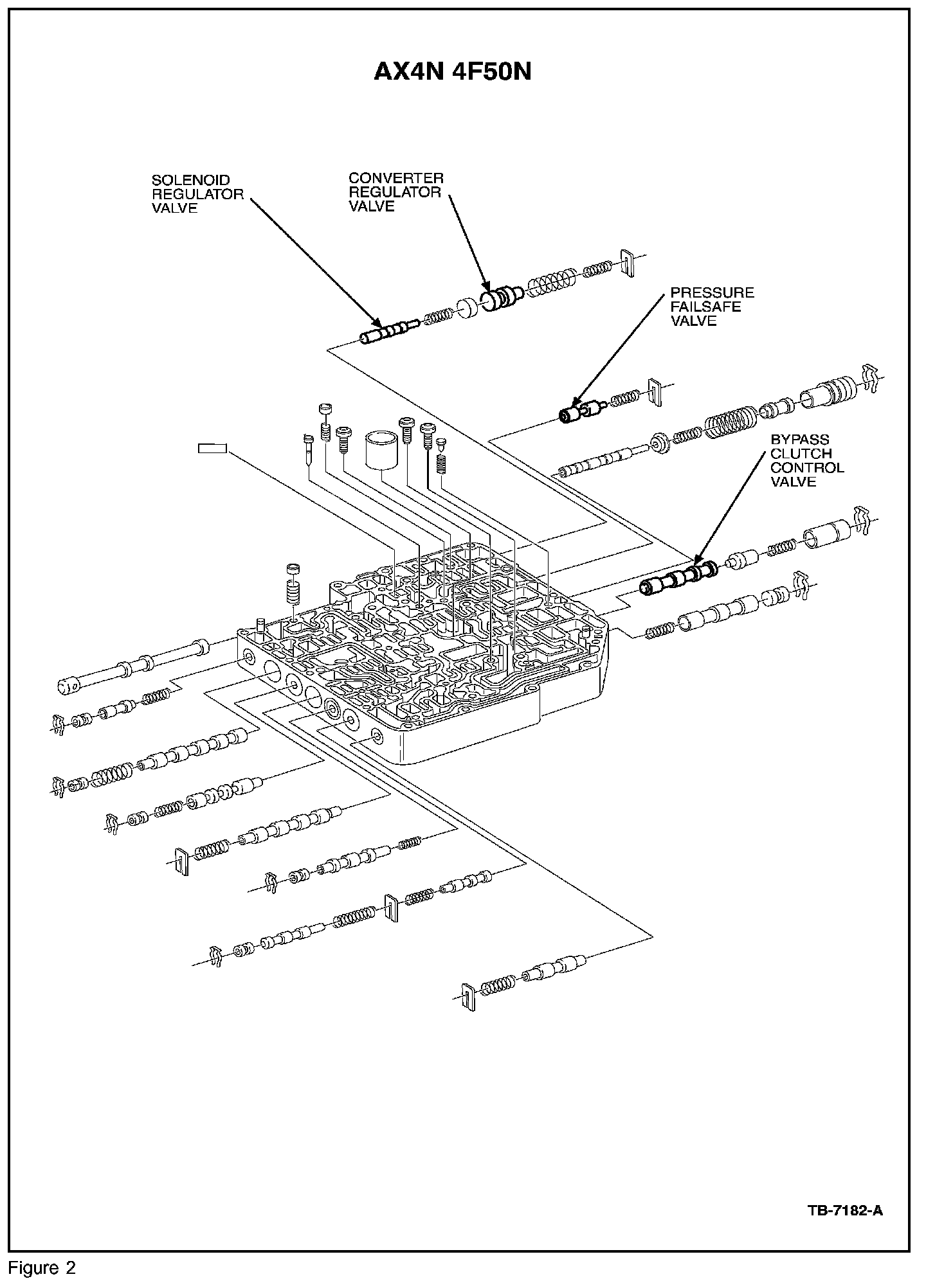 AX4N 4F50N

SOLENOID REGULATOR VALVE

CONVERTER REGULATOR VALVE

PRESSURE FAILSAFE VALVE

BYPASS CLUTCH CONTROL VALVE

TB-7182-A

Figure 2