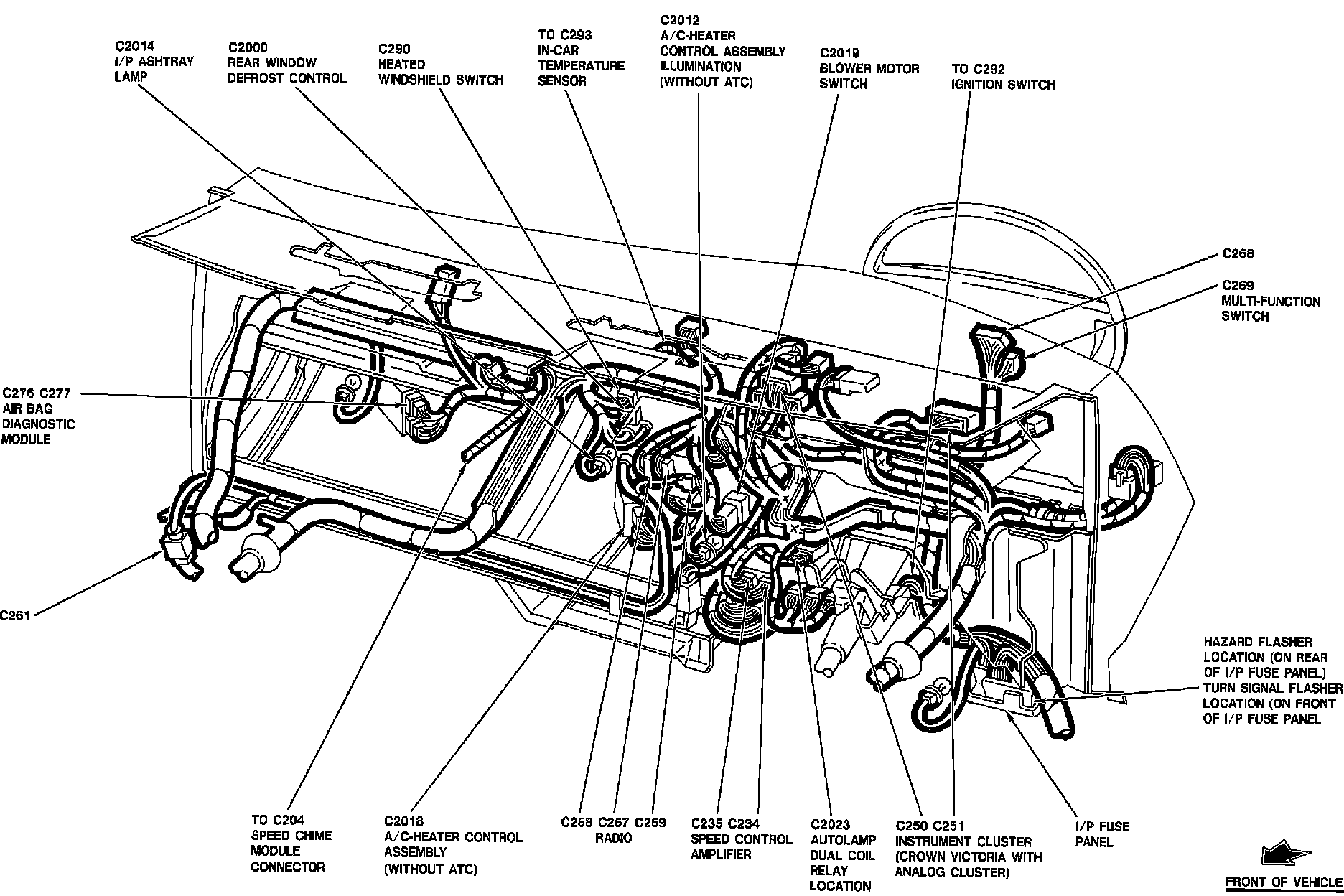 C2014
I/P ASHTRAY
LAMP

C2000
REAR WINDOW
DEFROST CONTROL

C290
HEATED
WINDSHIELD SWITCH

TO C293
IN-CAR
TEMPERATURE
SENSOR

C2012
A/C-HEATER
CONTROL ASSEMBLY
ILLUMINATION
(WITHOUT ATC)

C2019
BLOWER MOTOR
SWITCH

TO C292
IGNITION SWITCH

C268

C269
MULTI-FUNCTION
SWITCH

C276 C277
AIR BAG
DIAGNOSTIC
MODULE

C261

HAZARD FLASHER
LOCATION (ON REAR
OF I/P FUSE PANEL)
TURN SIGNAL FLASHER
LOCATION (ON FRONT
OF I/P FUSE PANEL

TO C204
SPEED CHIME
MODULE
CONNECTOR

C2018
A/C-HEATER CONTROL
ASSEMBLY
(WITHOUT ATC)

C258 C257 C259
RADIO

C235 C234
SPEED CONTROL
AMPLIFIER

C2023
AUTOLAMP
DUAL COIL
RELAY
LOCATION

C250 C251
INSTRUMENT CLUSTER
(CROWN VICTORIA WITH
ANALOG CLUSTER)

I/P FUSE
PANEL

FRONT OF VEHICLE