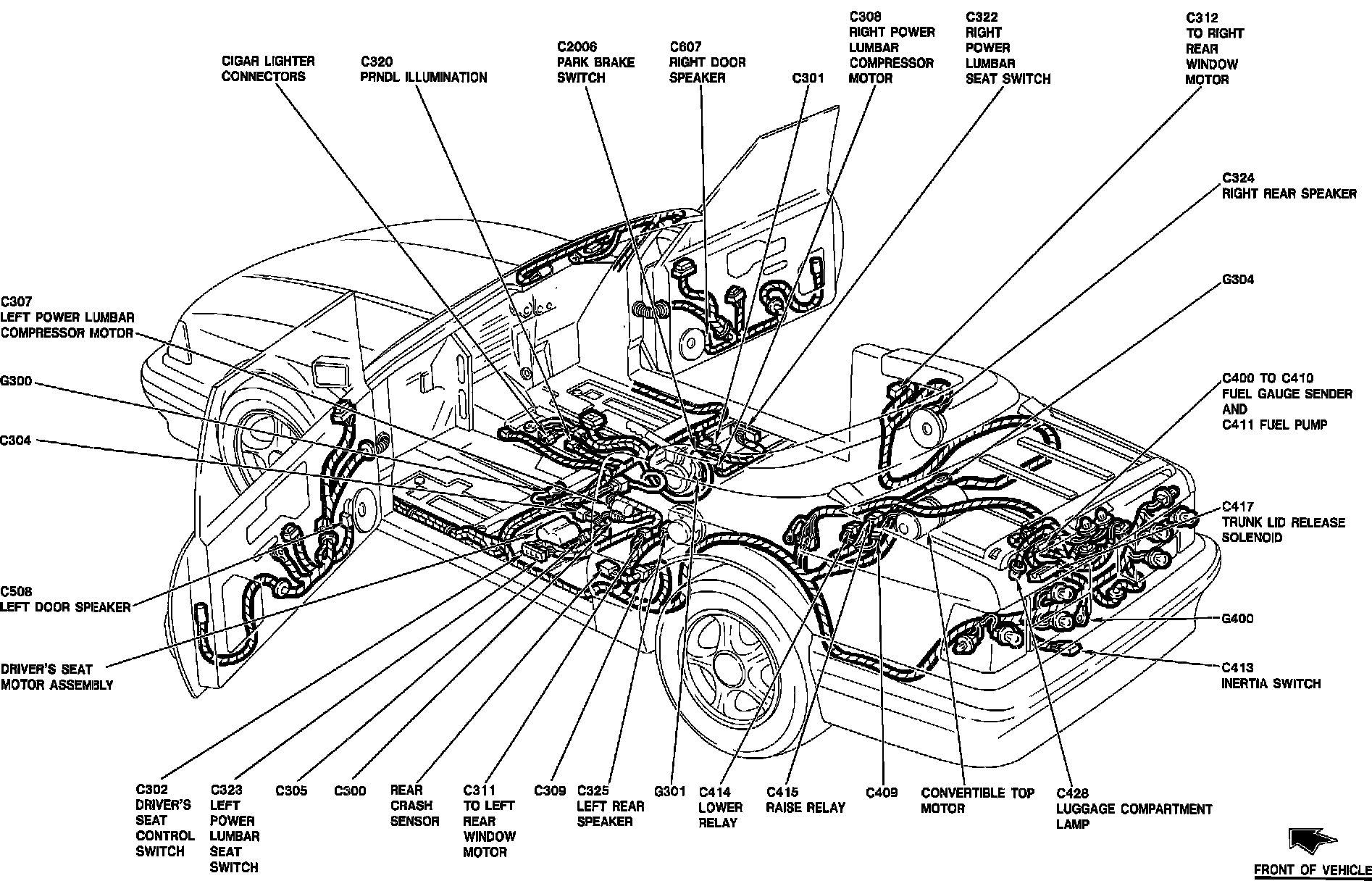 CIGAR LIGHTER CONNECTORS

C320 PRNDL ILLUMINATION

C2006 PARK BRAKE SWITCH

C607 RIGHT DOOR SPEAKER

C301

C308 RIGHT POWER LUMBAR COMPRESSOR MOTOR

C322 RIGHT POWER LUMBAR SEAT SWITCH

C312 TO RIGHT REAR WINDOW MOTOR

C324 RIGHT REAR SPEAKER

G304

C400 TO C410 FUEL GAUGE SENDER AND C411 FUEL PUMP

C417 TRUNK LID RELEASE SOLENOID

G400

C413 INERTIA SWITCH

C307 LEFT POWER LUMBAR COMPRESSOR MOTOR

G300

C304

C508 LEFT DOOR SPEAKER

DRIVER'S SEAT MOTOR ASSEMBLY

C302 DRIVER'S SEAT CONTROL SWITCH

C323 LEFT POWER LUMBAR SEAT SWITCH

C305

C300

REAR CRASH SENSOR

C311 TO LEFT REAR WINDOW MOTOR

C309

C325 LEFT REAR SPEAKER

G301

C414 LOWER RELAY

C415 RAISE RELAY

C409

CONVERTIBLE TOP MOTOR

C428 LUGGAGE COMPARTMENT LAMP

FRONT OF VEHICLE