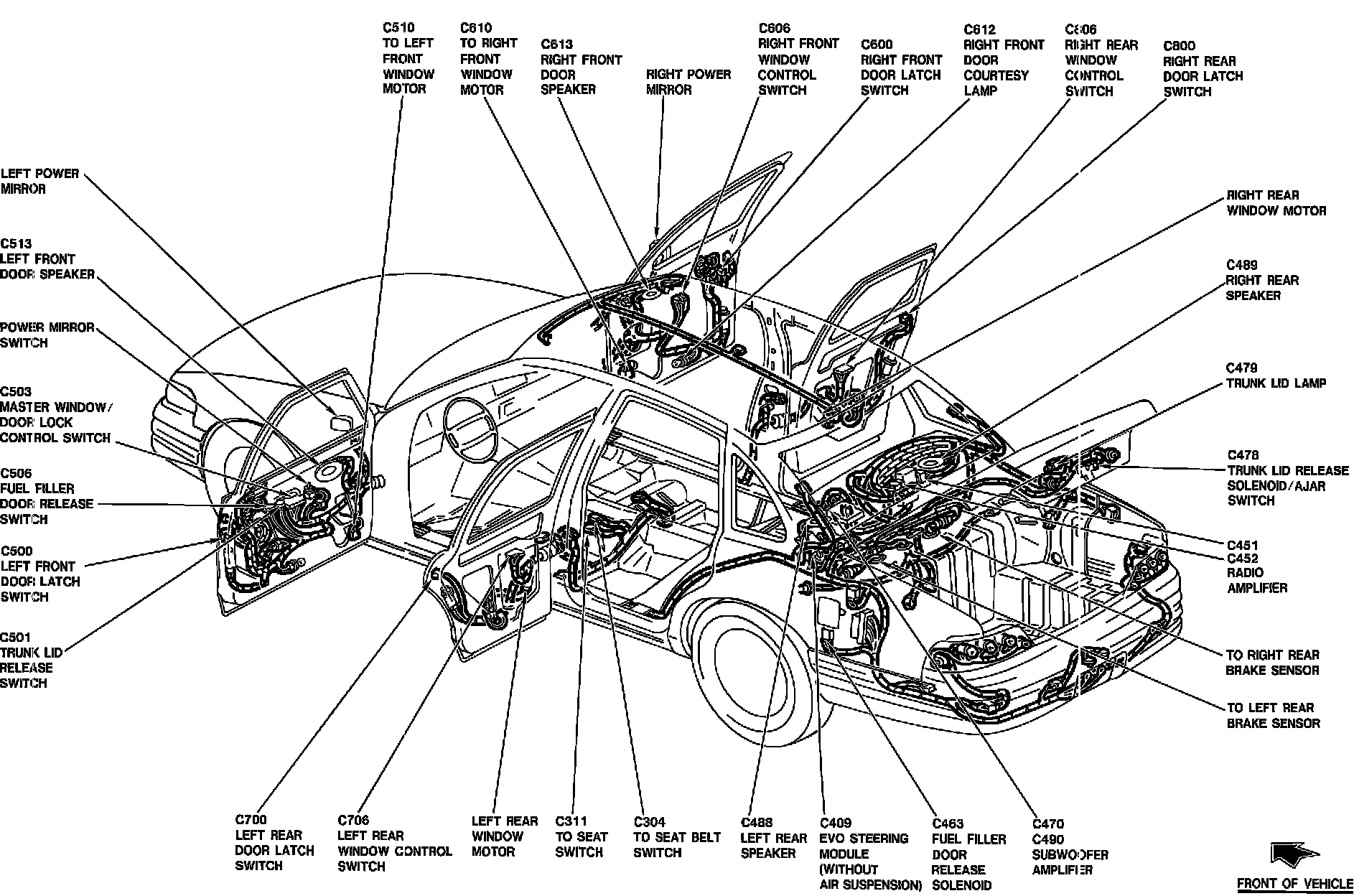 C510
TO LEFT
FRONT
WINDOW
MOTOR

C610
TO RIGHT
FRONT
WINDOW
MOTOR

C613
RIGHT FRONT
DOOR
SPEAKER

RIGHT POWER
MIRROR

C606
RIGHT FRONT
WINDOW
CONTROL
SWITCH

C600
RIGHT FRONT
DOOR LATCH
SWITCH

C612
RIGHT FRONT
DOOR
COURTESY
LAMP

C806
RIGHT REAR
WINDOW
CONTROL
SWITCH

C800
RIGHT REAR
DOOR LATCH
SWITCH

LEFT POWER
MIRROR

C513
LEFT FRONT
DOOR SPEAKER

POWER MIRROR
SWITCH

C503
MASTER WINDOW/
DOOR LOCK
CONTROL SWITCH

C506
FUEL FILLER
DOOR RELEASE
SWITCH

C500
LEFT FRONT
DOOR LATCH
SWITCH

C501
TRUNK LID
RELEASE
SWITCH

RIGHT REAR
WINDOW MOTOR

C489
RIGHT REAR
SPEAKER

C479
TRUNK LID LAMP

C478
TRUNK LID RELEASE
SOLENOID/AJAR
SWITCH

C451
C452
RADIO
AMPLIFIER

TO RIGHT REAR
BRAKE SENSOR

TO LEFT REAR
BRAKE SENSOR

C700
LEFT REAR
DOOR LATCH
SWITCH

C706
LEFT REAR
WINDOW CONTROL
SWITCH

LEFT REAR
WINDOW
MOTOR

C311
TO SEAT
SWITCH

C304
TO SEAT BELT
SWITCH

C488
LEFT REAR
SPEAKER

C409
EVO STEERING
MODULE
(WITHOUT
AIR SUSPENSION)

C463
FUEL FILLER
DOOR
RELEASE
SOLENOID

C470
C490
SUBWOOFER
AMPLIFIER

FRONT OF VEHICLE