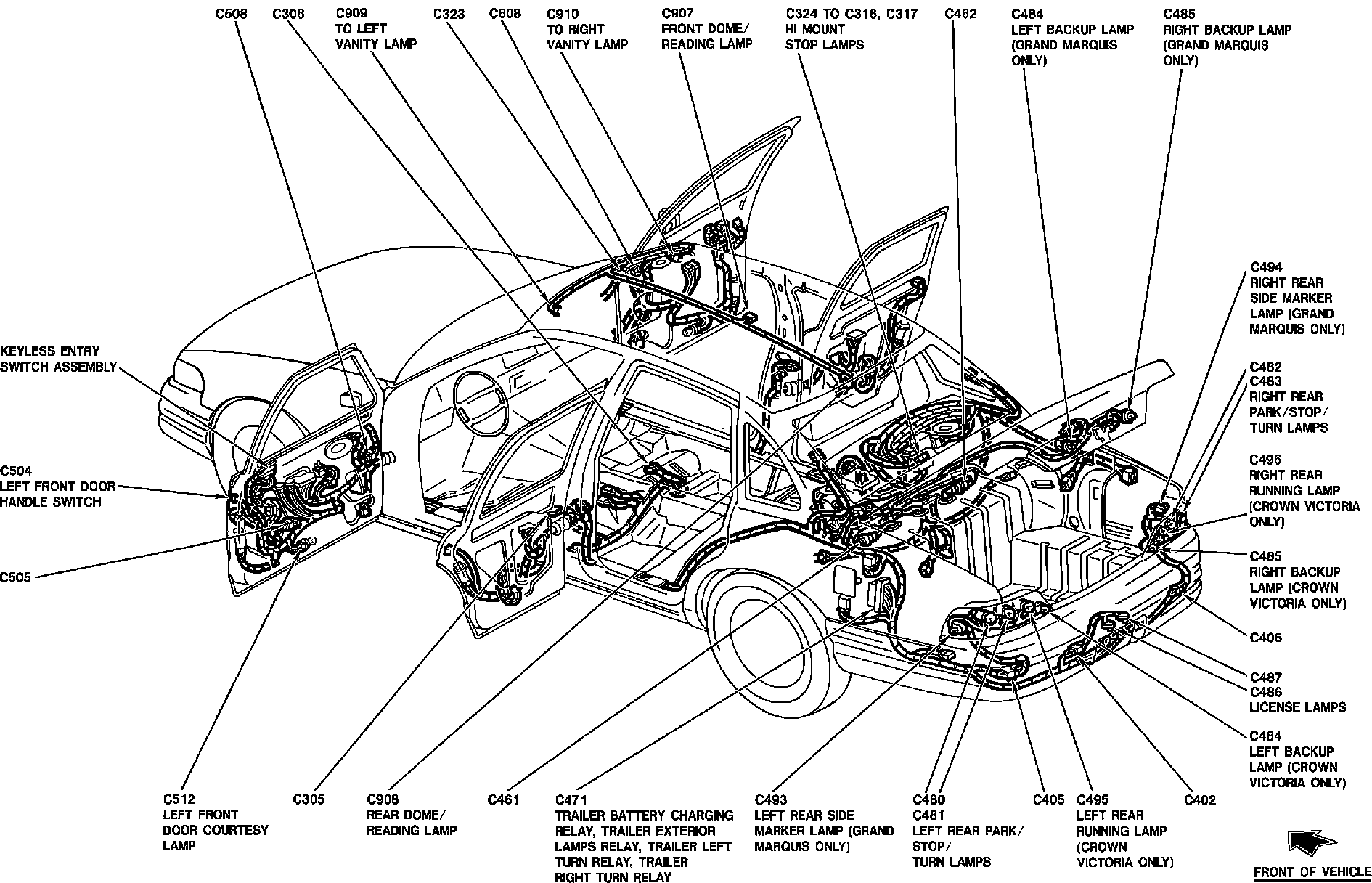 C508
C306
C909
TO LEFT
VANITY LAMP
C323
C608
C910
TO RIGHT
VANITY LAMP
C907
FRONT DOME/
READING LAMP
C324 TO C316, C317
HI MOUNT
STOP LAMPS
C462
C484
LEFT BACKUP LAMP
(GRAND MARQUIS
ONLY)
C485
RIGHT BACKUP LAMP
(GRAND MARQUIS
ONLY)

KEYLESS ENTRY
SWITCH ASSEMBLY

C504
LEFT FRONT DOOR
HANDLE SWITCH

C505

C494
RIGHT REAR
SIDE MARKER
LAMP (GRAND
MARQUIS ONLY)

C482
C483
RIGHT REAR
PARK/STOP/
TURN LAMPS

C496
RIGHT REAR
RUNNING LAMP
(CROWN VICTORIA
ONLY)

C485
RIGHT BACKUP
LAMP (CROWN
VICTORIA ONLY)

C406

C487
C486
LICENSE LAMPS

C484
LEFT BACKUP
LAMP (CROWN
VICTORIA ONLY)

C512
LEFT FRONT
DOOR COURTESY
LAMP

C305

C908
REAR DOME/
READING LAMP

C461

C471
TRAILER BATTERY CHARGING
RELAY, TRAILER EXTERIOR
LAMPS RELAY, TRAILER LEFT
TURN RELAY, TRAILER
RIGHT TURN RELAY

C493
LEFT REAR SIDE
MARKER LAMP (GRAND
MARQUIS ONLY)

C480
C481
LEFT REAR PARK/
STOP/
TURN LAMPS

C405

C495
LEFT REAR
RUNNING LAMP
(CROWN
VICTORIA ONLY)

C402

FRONT OF VEHICLE