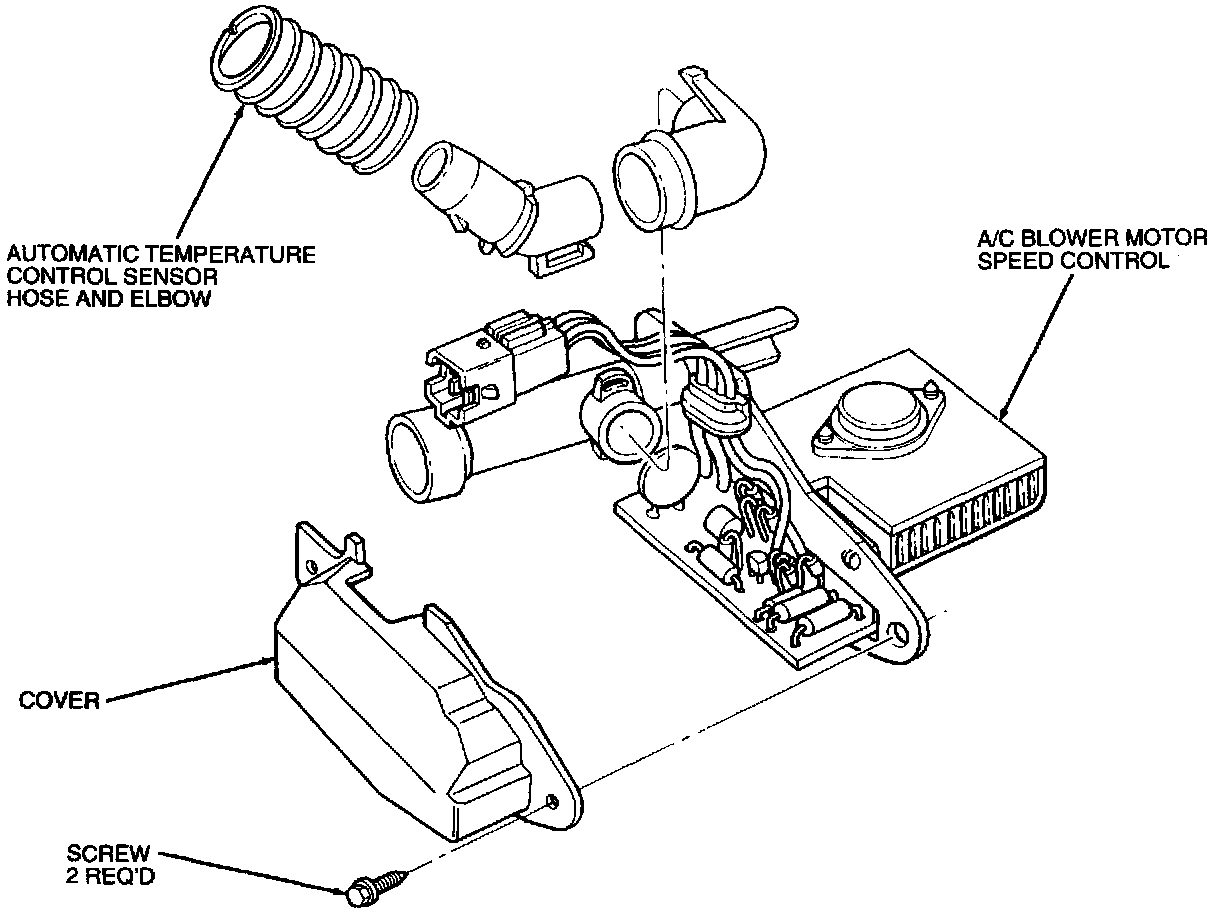 AUTOMATIC TEMPERATURE CONTROL SENSOR HOSE AND ELBOW

A/C BLOWER MOTOR SPEED CONTROL

COVER

SCREW 2 REQ'D