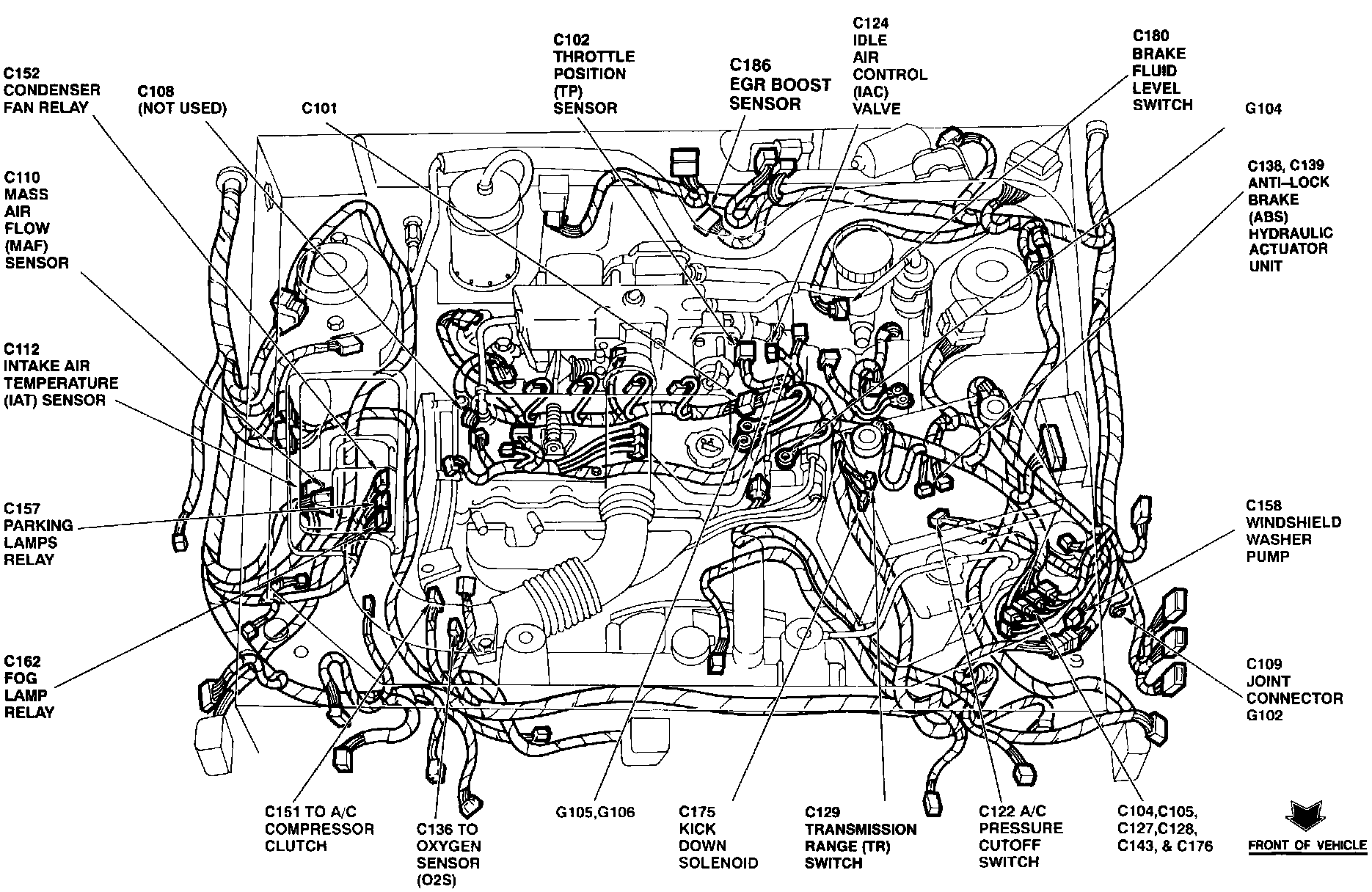 C152
CONDENSER
FAN RELAY

C108
(NOT USED)

C101

C102
THROTTLE
POSITION
(TP)
SENSOR

C186
EGR BOOST
SENSOR

C124
IDLE
AIR
CONTROL
(IAC)
VALVE

C180
BRAKE
FLUID
LEVEL
SWITCH

G104

C110
MASS
AIR
FLOW
(MAF)
SENSOR

C138, C139
ANTI–LOCK
BRAKE
(ABS)
HYDRAULIC
ACTUATOR
UNIT

C112
INTAKE AIR
TEMPERATURE
(IAT) SENSOR

C157
PARKING
LAMPS
RELAY

C158
WINDSHIELD
WASHER
PUMP

C162
FOG
LAMP
RELAY

C109
JOINT
CONNECTOR
G102

C151 TO A/C
COMPRESSOR
CLUTCH

C136 TO
OXYGEN
SENSOR
(O2S)

G105,G106

C175
KICK
DOWN
SOLENOID

C129
TRANSMISSION
RANGE (TR)
SWITCH

C122 A/C
PRESSURE
CUTOFF
SWITCH

C104,C105,
C127,C128,
C143, & C176

FRONT OF VEHICLE