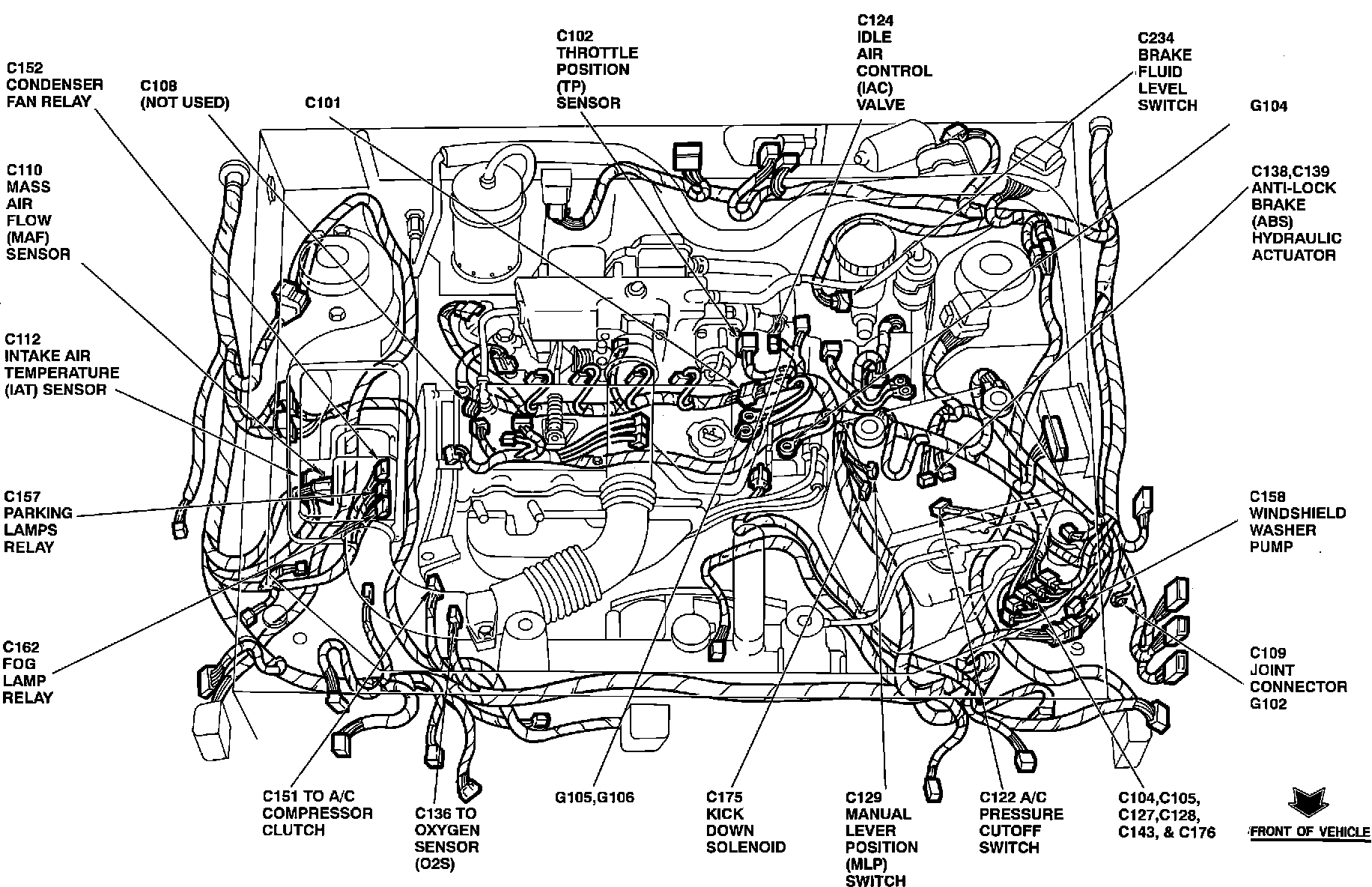 C152
CONDENSER
FAN RELAY

C108
(NOT USED)

C101

C102
THROTTLE
POSITION
(TP)
SENSOR

C124
IDLE
AIR
CONTROL
(IAC)
VALVE

C234
BRAKE
FLUID
LEVEL
SWITCH

G104

C110
MASS
AIR
FLOW
(MAF)
SENSOR

C138,C139
ANTI-LOCK
BRAKE
(ABS)
HYDRAULIC
ACTUATOR

C112
INTAKE AIR
TEMPERATURE
(IAT) SENSOR

C157
PARKING
LAMPS
RELAY

C158
WINDSHIELD
WASHER
PUMP

C162
FOG
LAMP
RELAY

C109
JOINT
CONNECTOR
G102

C151 TO A/C
COMPRESSOR
CLUTCH

C136 TO
OXYGEN
SENSOR
(O2S)

G105,G106

C175
KICK
DOWN
SOLENOID

C129
MANUAL
LEVER
POSITION
(MLP)
SWITCH

C122 A/C
PRESSURE
CUTOFF
SWITCH

C104,C105,
C127,C128,
C143, & C176

FRONT OF VEHICLE