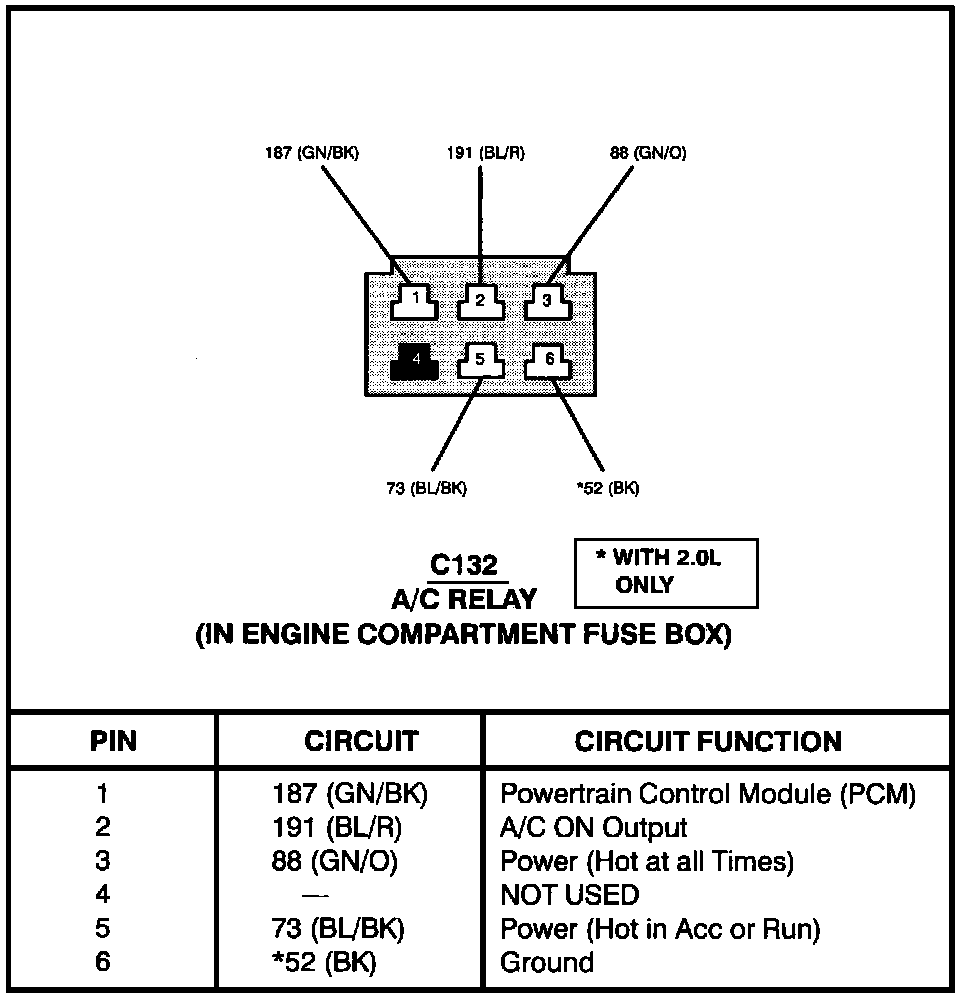 187 (GN/BK)

191 (BL/R)

88 (GN/O)

1 2 3

4 5 6

73 (BL/BK)

*52 (BK)

C132
A/C RELAY
(IN ENGINE COMPARTMENT FUSE BOX)

* WITH 2.0L ONLY

| PIN | CIRCUIT | CIRCUIT FUNCTION |
|---|---|---|
| 1 | 187 (GN/BK) | Powertrain Control Module (PCM) |
| 2 | 191 (BL/R) | A/C ON Output |
| 3 | 88 (GN/O) | Power (Hot at all Times) |
| 4 | — | NOT USED |
| 5 | 73 (BL/BK) | Power (Hot in Acc or Run) |
| 6 | *52 (BK) | Ground |